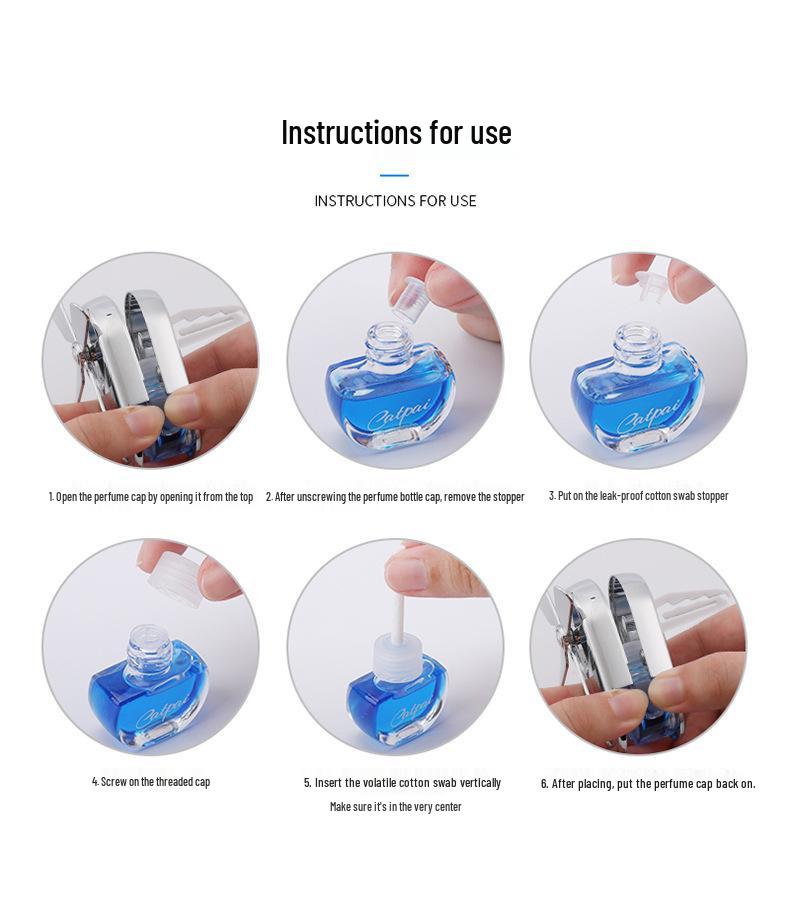 Instructions for use

INSTRUCTIONS FOR USE

Catpai

Catpai

1. Open the perfume cap by opening it from the top

2. After unscrewing the perfume bottle cap, remove the stopper

3. Put on the leak-proof cotton swab stopper

Catpai

Catpai

4. Screw on the threaded cap

5. Insert the volatile cotton swab vertically
Make sure it's in the very center

6. After placing, put the perfume cap back on.