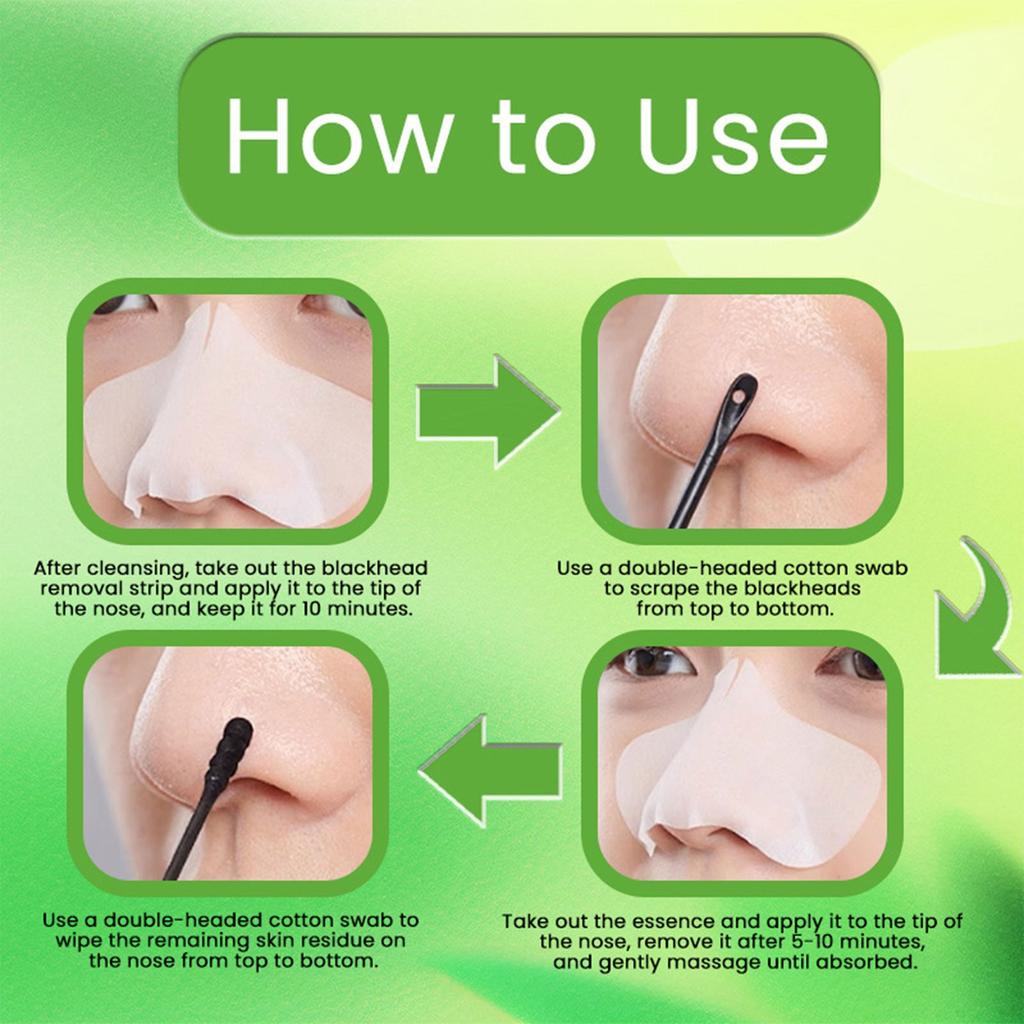 How to Use

After cleansing, take out the blackhead removal strip and apply it to the tip of the nose, and keep it for 10 minutes.

Use a double-headed cotton swab to scrape the blackheads from top to bottom.

Take out the essence and apply it to the tip of the nose, remove it after 5-10 minutes, and gently massage until absorbed.

Use a double-headed cotton swab to wipe the remaining skin residue on the nose from top to bottom.