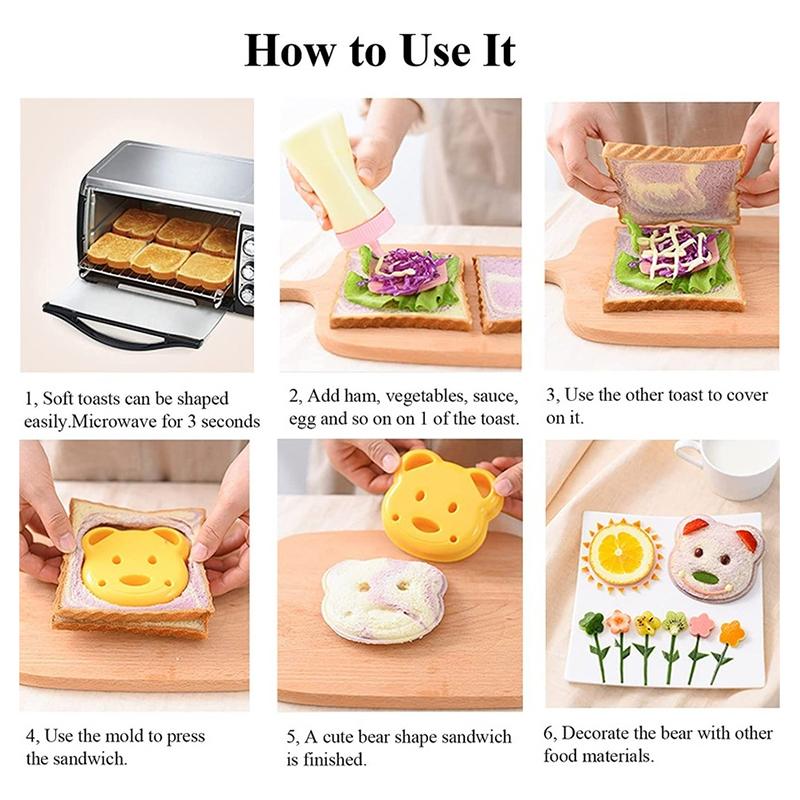 How to Use It

1, Soft toasts can be shaped easily.Microwave for 3 seconds

2, Add ham, vegetables, sauce, egg and so on on 1 of the toast.

3, Use the other toast to cover on it.

4, Use the mold to press the sandwich.

5, A cute bear shape sandwich is finished.

6, Decorate the bear with other food materials.