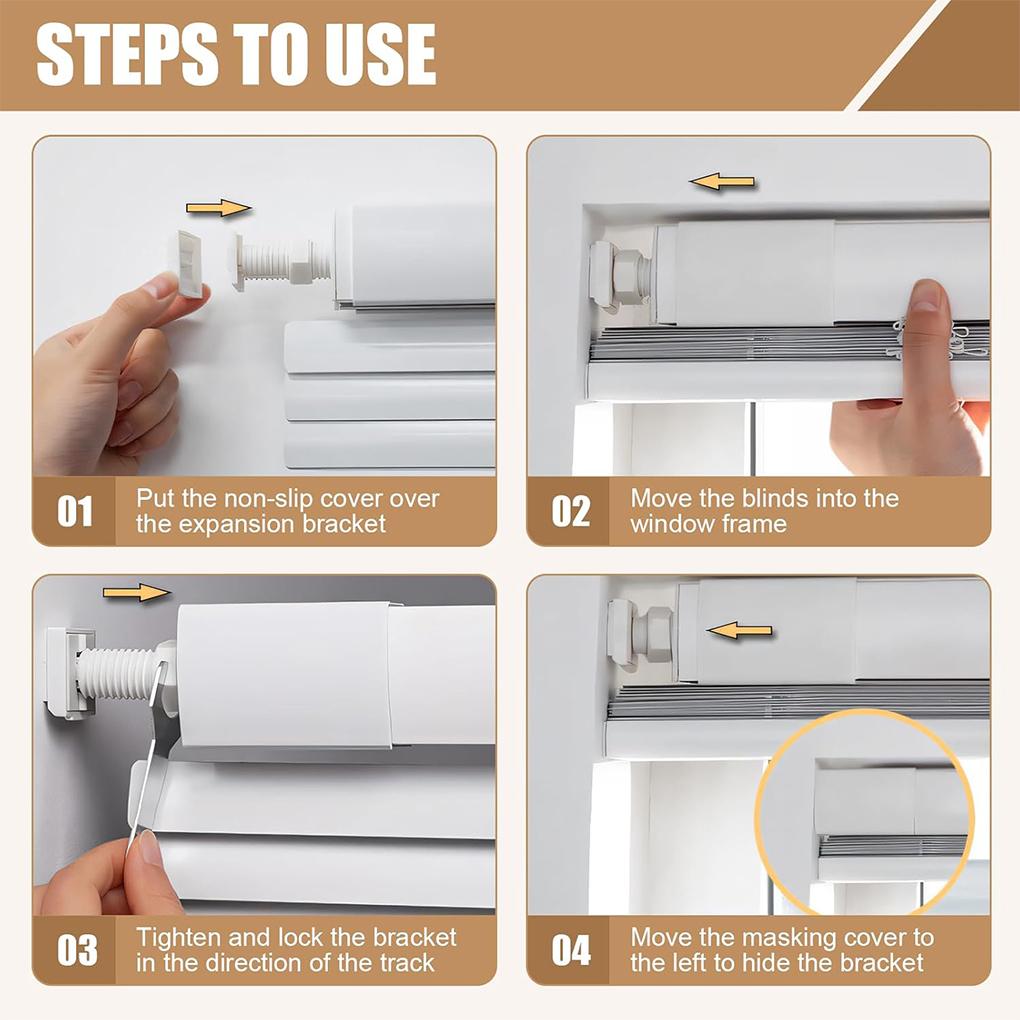 STEPS TO USE

01 Put the non-slip cover over the expansion bracket

02 Move the blinds into the window frame

03 Tighten and lock the bracket in the direction of the track

04 Move the masking cover to the left to hide the bracket