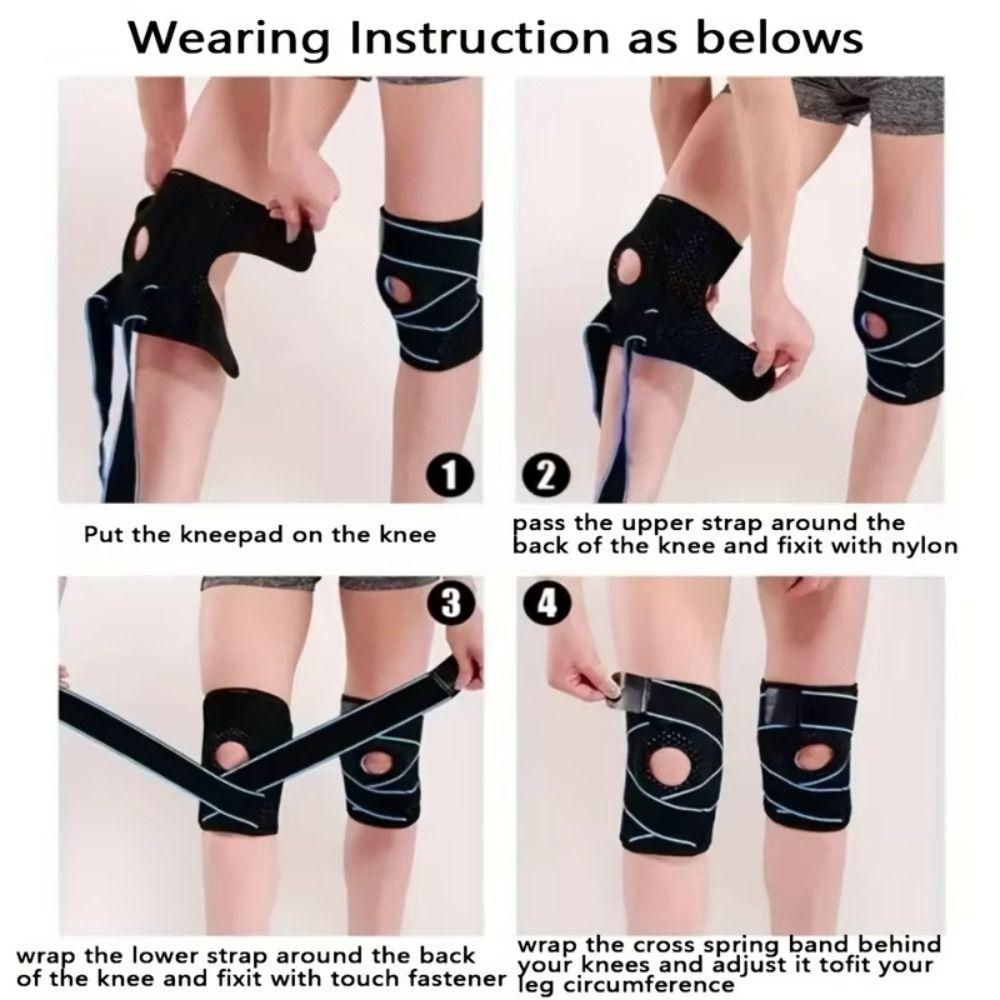 Wearing Instruction as belows

1

Put the kneepad on the knee

2

pass the upper strap around the back of the knee and fixit with nylon

3

wrap the lower strap around the back of the knee and fixit with touch fastener

4

wrap the cross spring band behind your knees and adjust it tofit your leg circumference