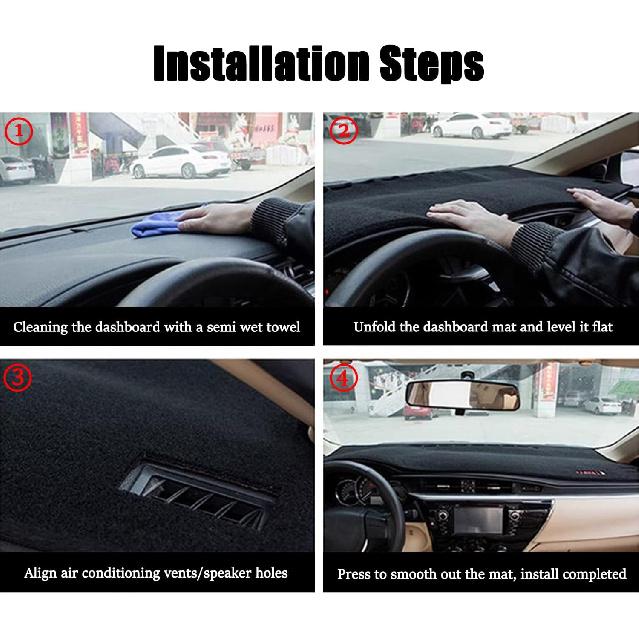 Installation Steps

①

Cleaning the dashboard with a semi wet towel

②

Unfold the dashboard mat and level it flat

③

Align air conditioning vents/speaker holes

④

Press to smooth out the mat, install completed