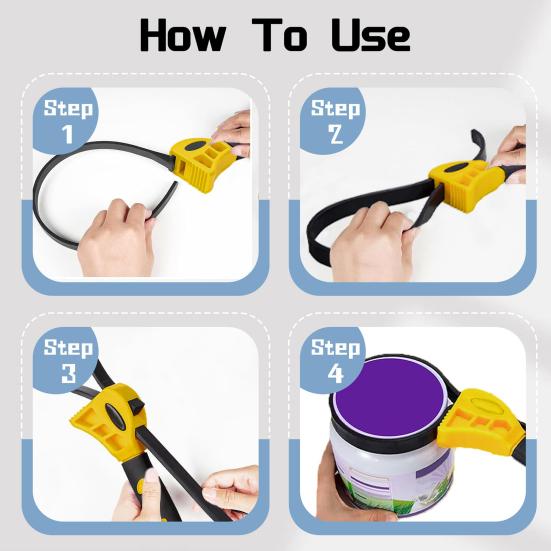 How To Use

Step 1

Step 2

Step 3

Step 4