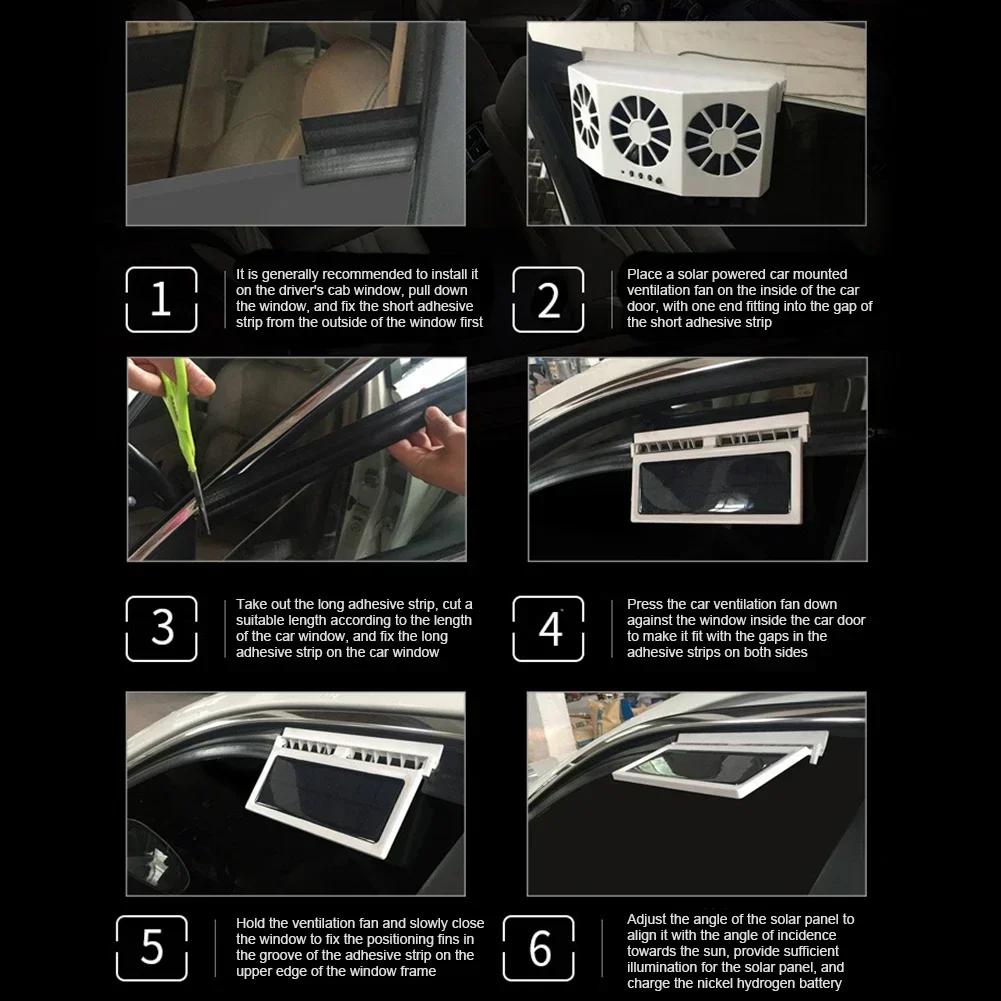 1

It is generally recommended to install it on the driver's cab window, pull down the window, and fix the short adhesive strip from the outside of the window first

2

Place a solar powered car mounted ventilation fan on the inside of the car door, with one end fitting into the gap of the short adhesive strip

3

Take out the long adhesive strip, cut a suitable length according to the length of the car window, and fix the long adhesive strip on the car window

4

Press the car ventilation fan down against the window inside the car door to make it fit with the gaps in the adhesive strips on both sides

5

Hold the ventilation fan and slowly close the window to fix the positioning fins in the groove of the adhesive strip on the upper edge of the window frame

6

Adjust the angle of the solar panel to align it with the angle of incidence towards the sun, provide sufficient illumination for the solar panel, and charge the nickel hydrogen battery