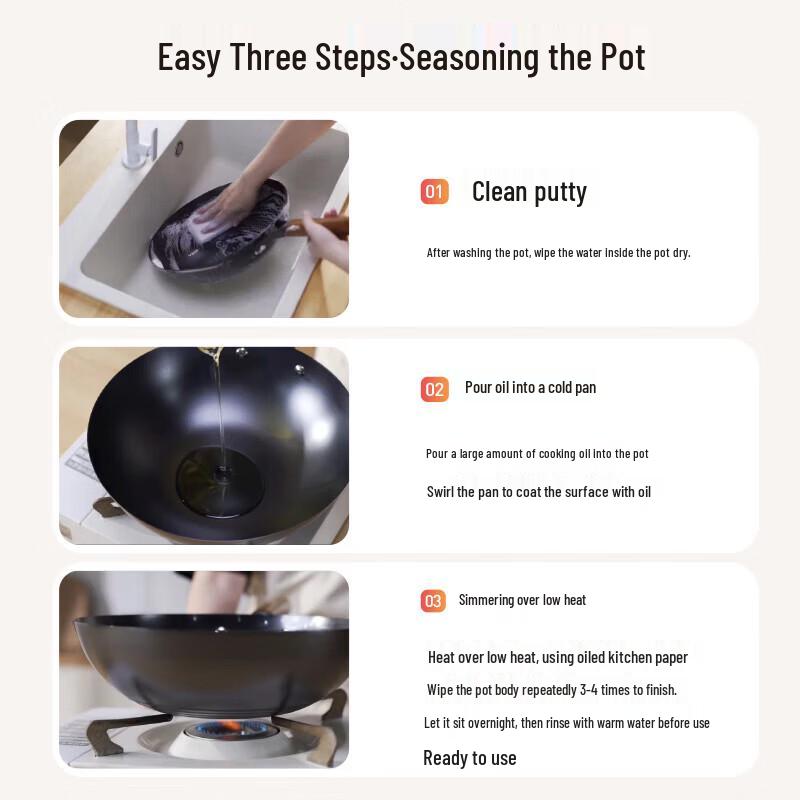 Easy Three Steps·Seasoning the Pot

01 Clean putty

After washing the pot, wipe the water inside the pot dry.

02 Pour oil into a cold pan

Pour a large amount of cooking oil into the pot

Swirl the pan to coat the surface with oil

03 Simmering over low heat

Heat over low heat, using oiled kitchen paper

Wipe the pot body repeatedly 3-4 times to finish.

Let it sit overnight, then rinse with warm water before use

Ready to use