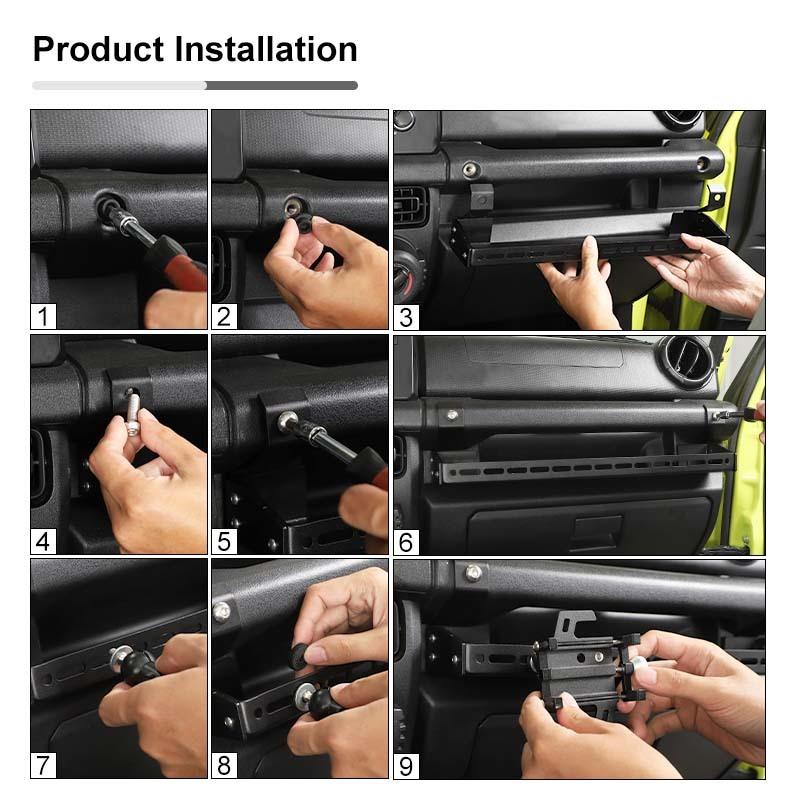 Product Installation

1

2

3

4

5

6

7

8

9