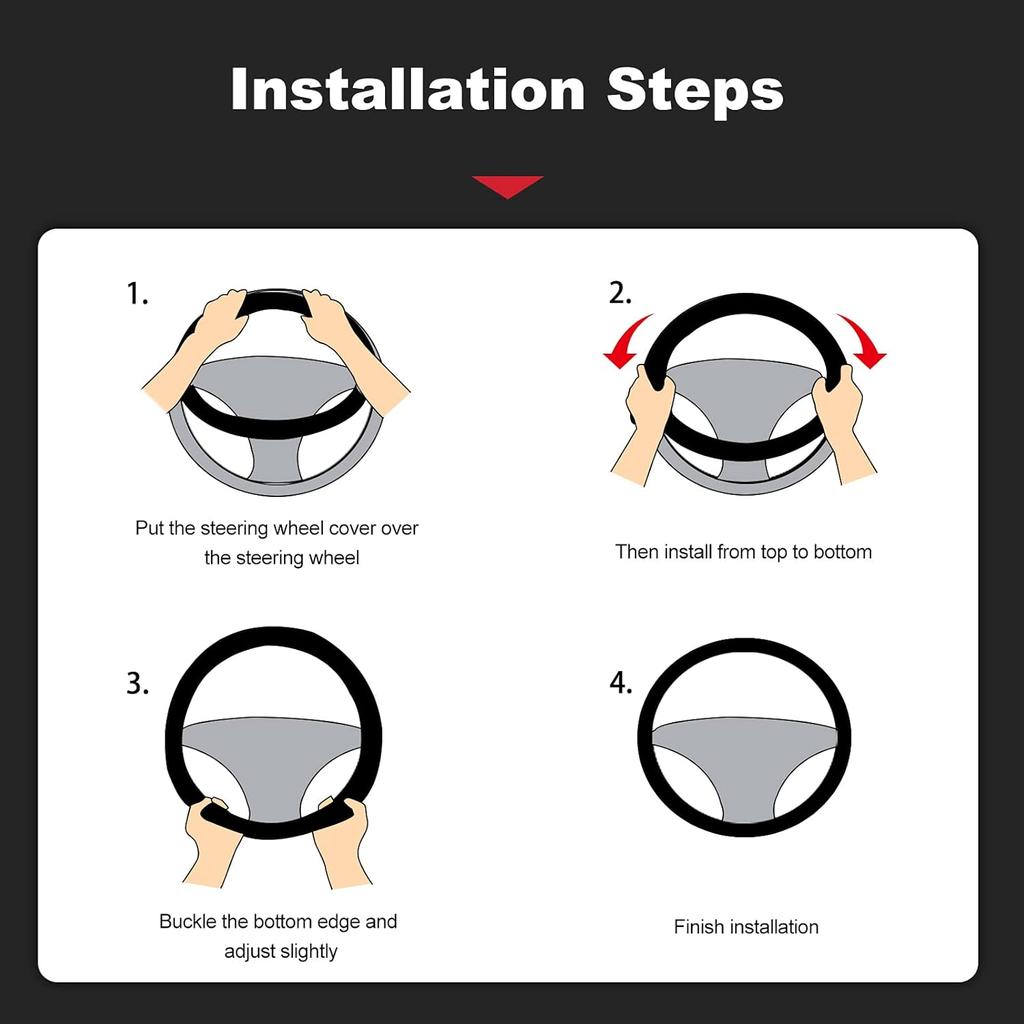 Installation Steps

1.

Put the steering wheel cover over the steering wheel

2.

Then install from top to bottom

3.

Buckle the bottom edge and adjust slightly

4.

Finish installation