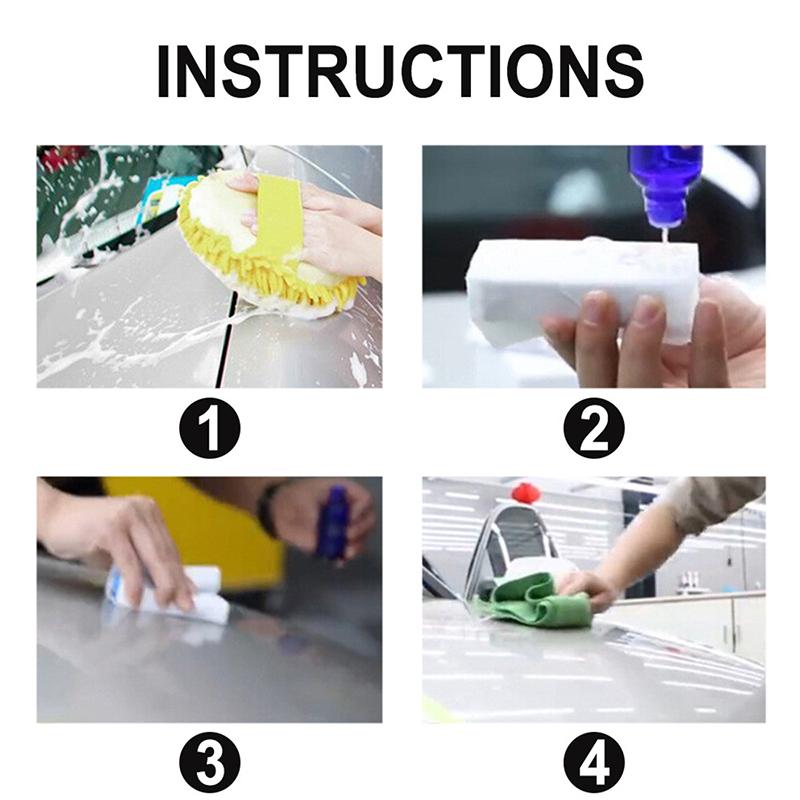 INSTRUCTIONS

1

2

3

4