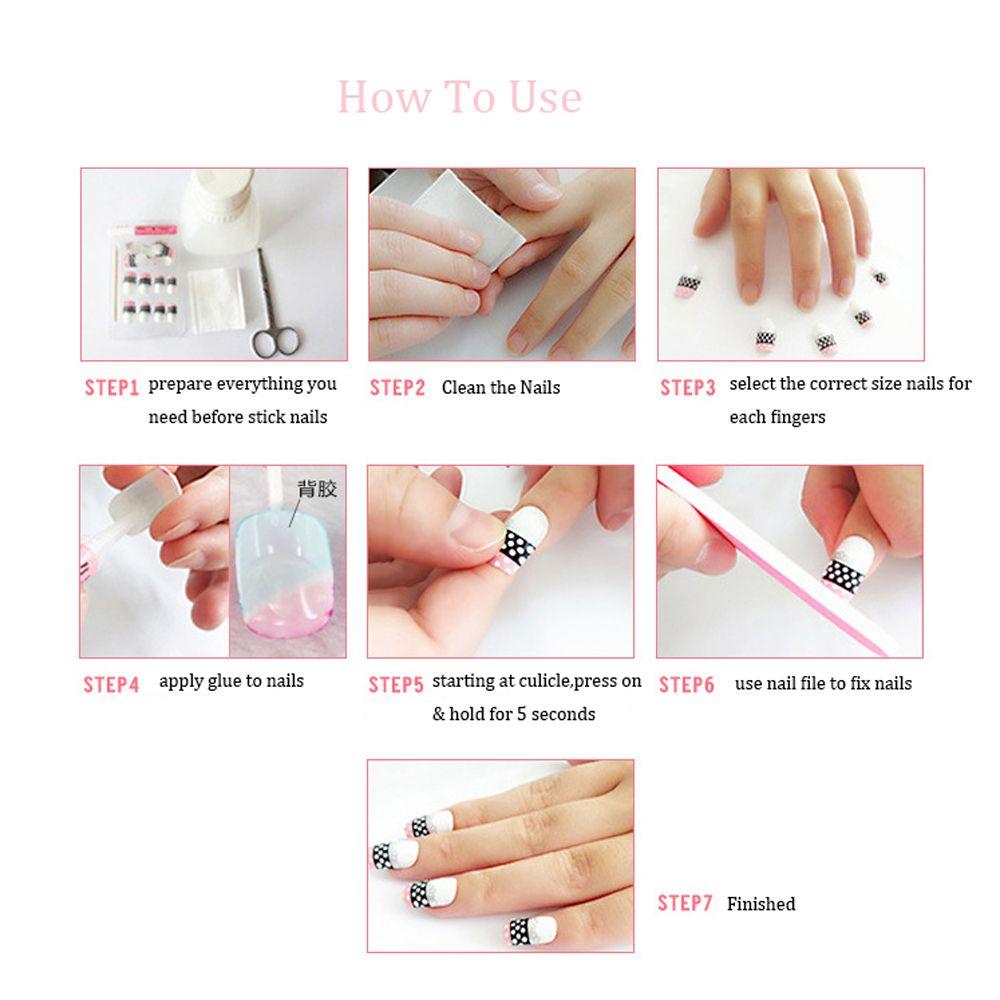 How To Use

STEP1 prepare everything you need before stick nails

STEP2 Clean the Nails

STEP3 select the correct size nails for each fingers

背胶

STEP4 apply glue to nails

STEP5 starting at culicle,press on & hold for 5 seconds

STEP6 use nail file to fix nails

STEP7 Finished