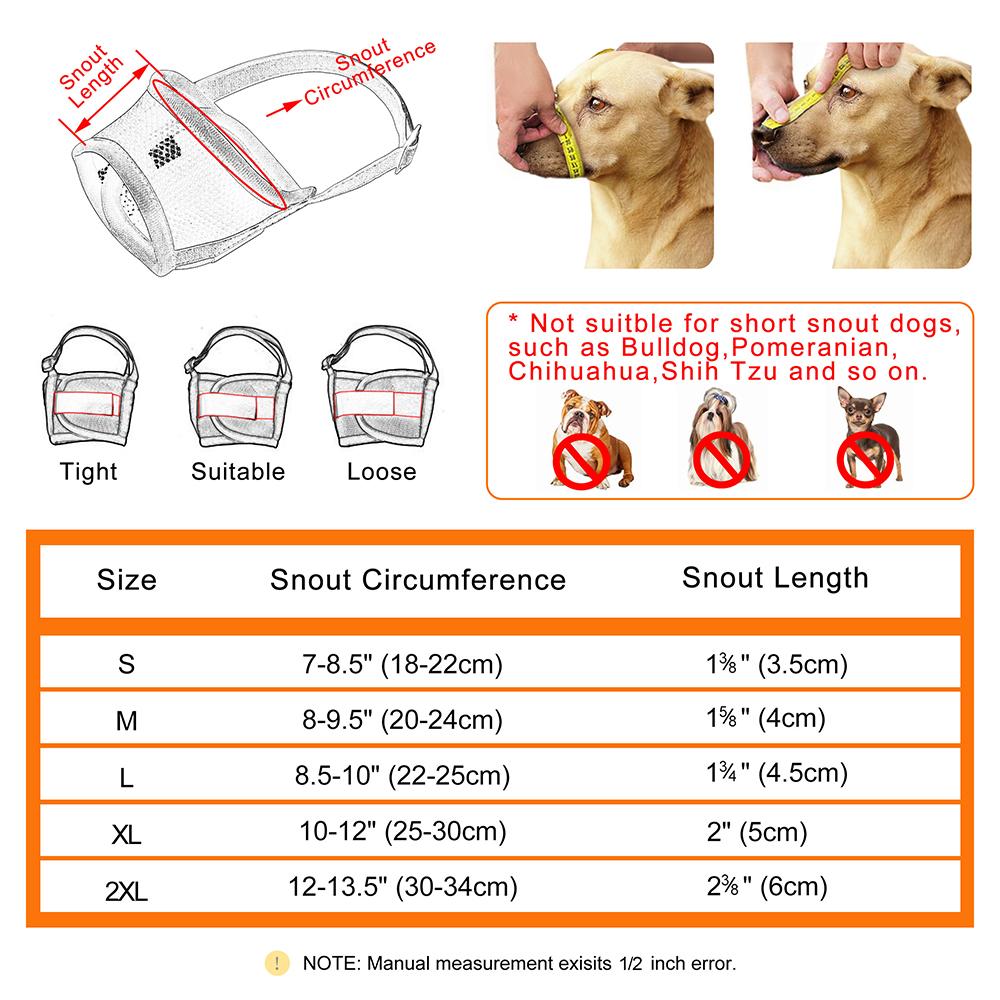 Snout Length

Snout Circumference

Tight

Suitable

Loose

* Not suitble for short snout dogs, such as Bulldog,Pomeranian, Chihuahua,Shih Tzu and so on.

| Size | Snout Circumference | Snout Length |
|---|---|---|
| S | 7-8.5" (18-22cm) | 1⅜" (3.5cm) |
| M | 8-9.5" (20-24cm) | 1⅝" (4cm) |
| L | 8.5-10" (22-25cm) | 1¾" (4.5cm) |
| XL | 10-12" (25-30cm) | 2" (5cm) |
| 2XL | 12-13.5" (30-34cm) | 2⅜" (6cm) |

! NOTE: Manual measurement exisits 1/2 inch error.