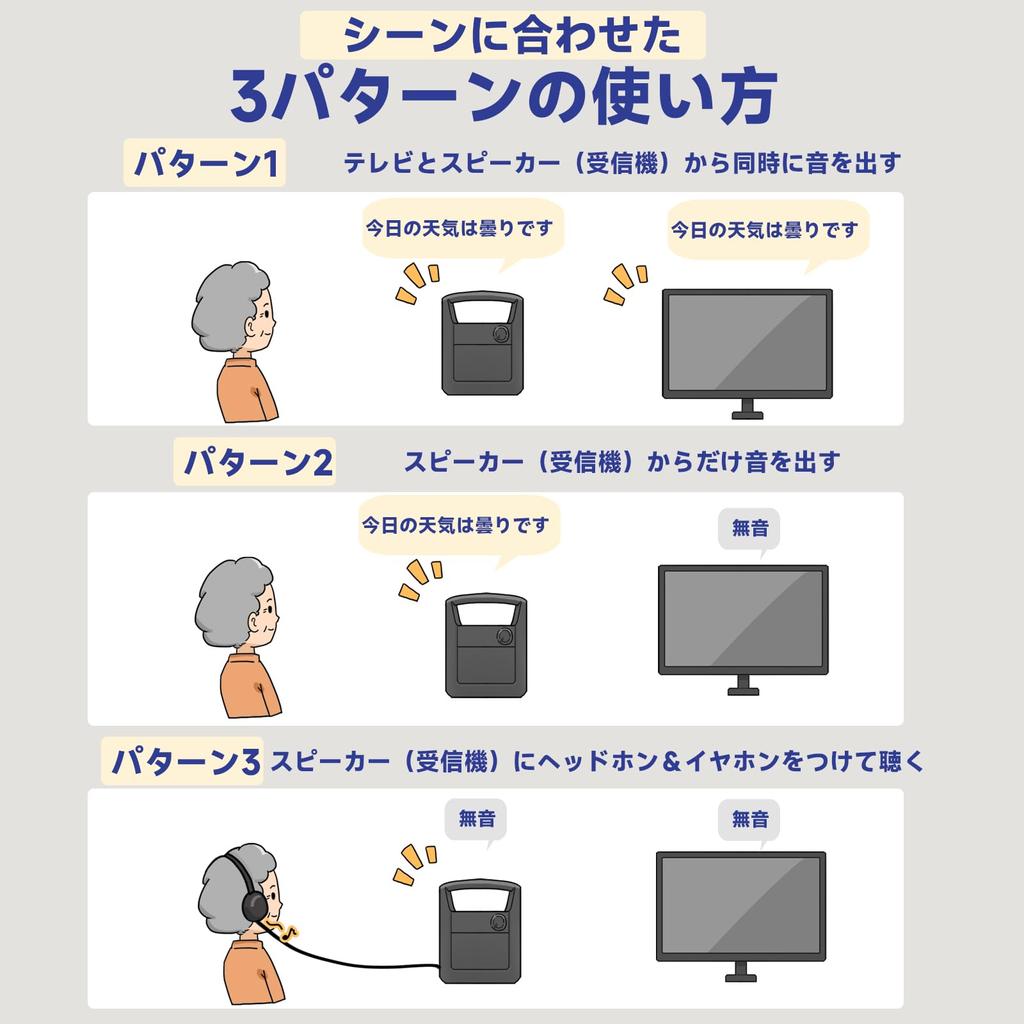 シーンに合わせた
3パターンの使い方

パターン1 テレビとスピーカー（受信機）から同時に音を出す

今日の天気は曇りです

今日の天気は曇りです

パターン2 スピーカー（受信機）からだけ音を出す

今日の天気は曇りです

無音

パターン3 スピーカー（受信機）にヘッドホン＆イヤホンをつけて聴く

無音

無音