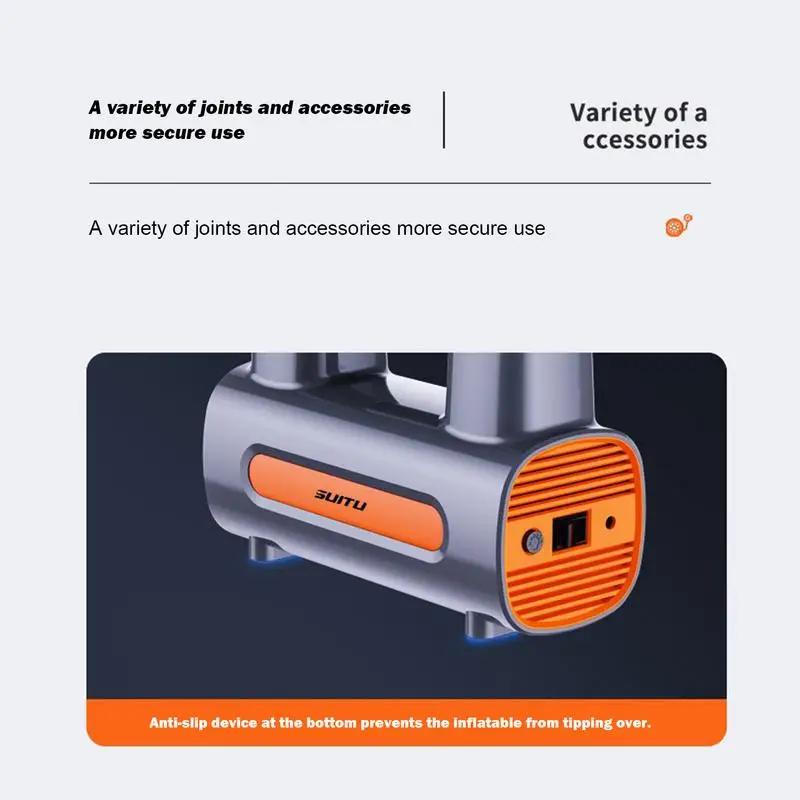 A variety of joints and accessories more secure use

Variety of a ccessories

A variety of joints and accessories more secure use

SUITU

Anti-slip device at the bottom prevents the inflatable from tipping over.