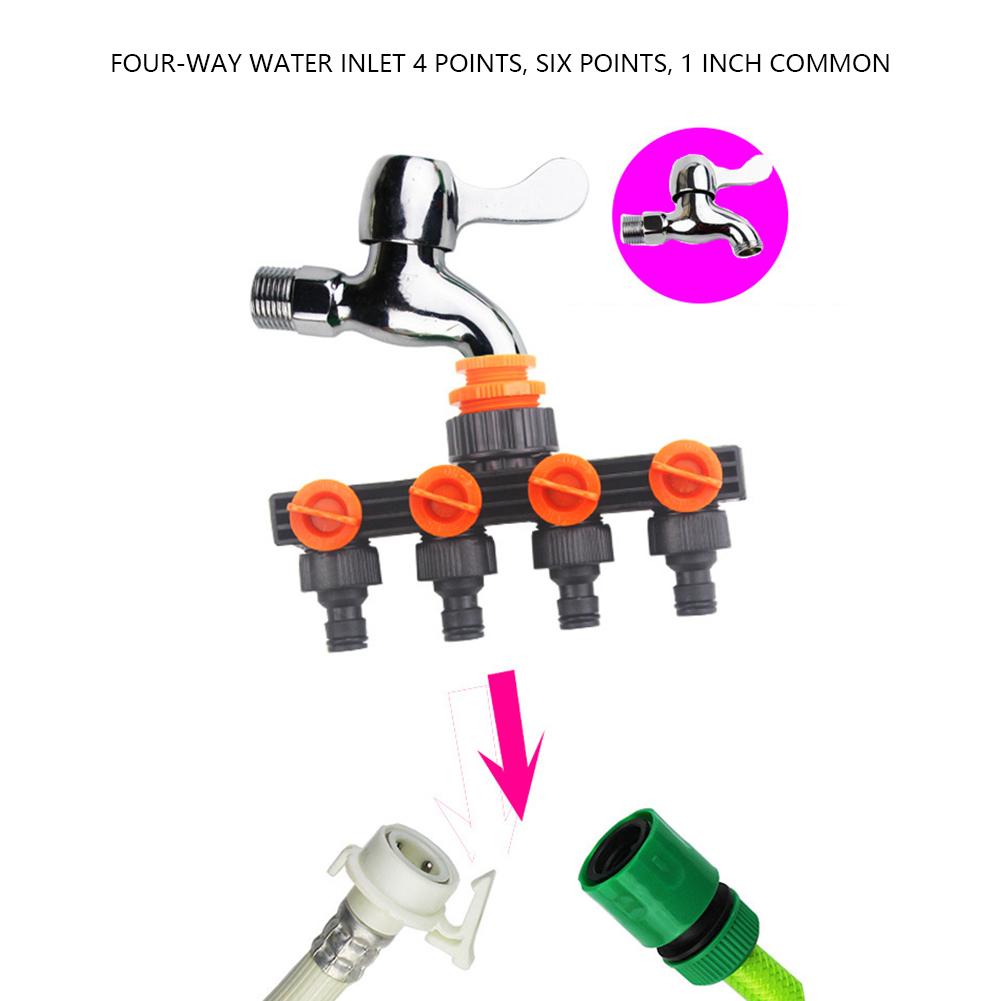 FOUR-WAY WATER INLET 4 POINTS, SIX POINTS, 1 INCH COMMON