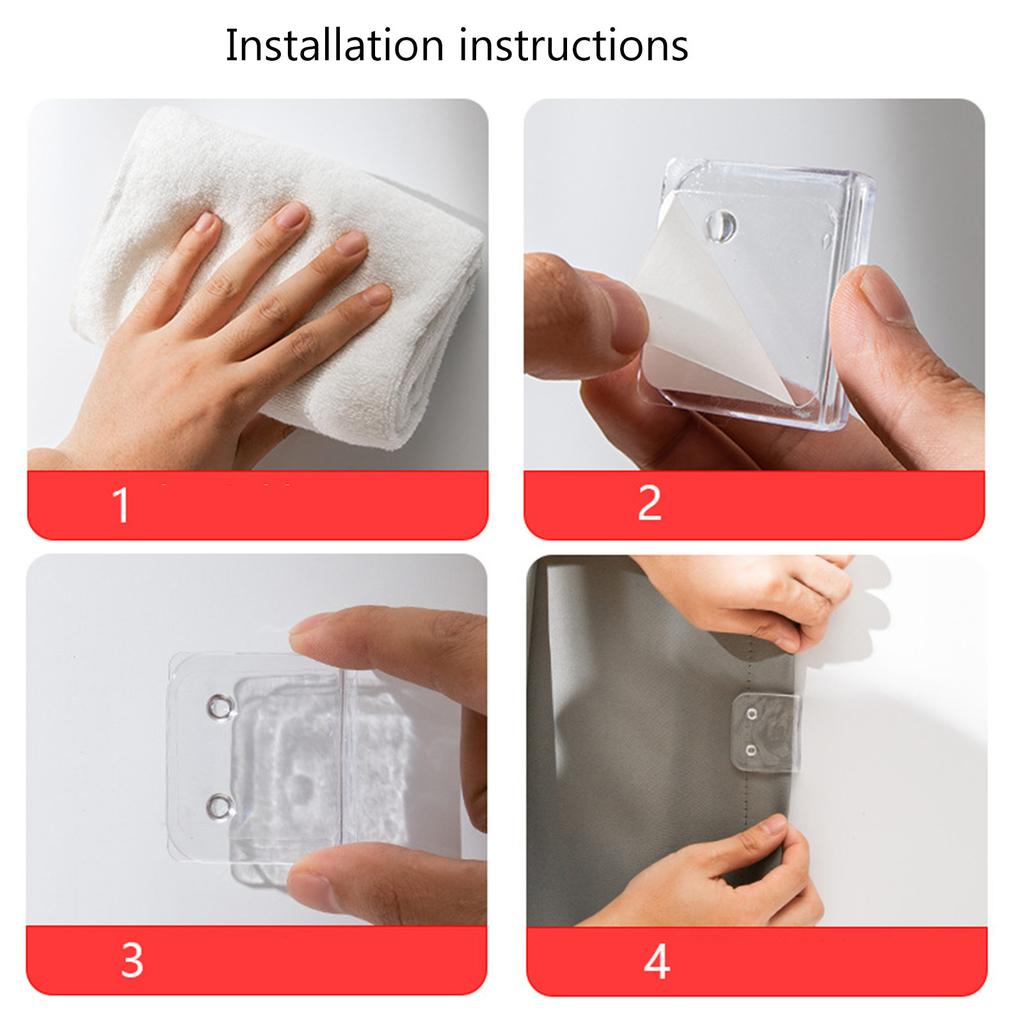 Installation instructions

1

2

3

4