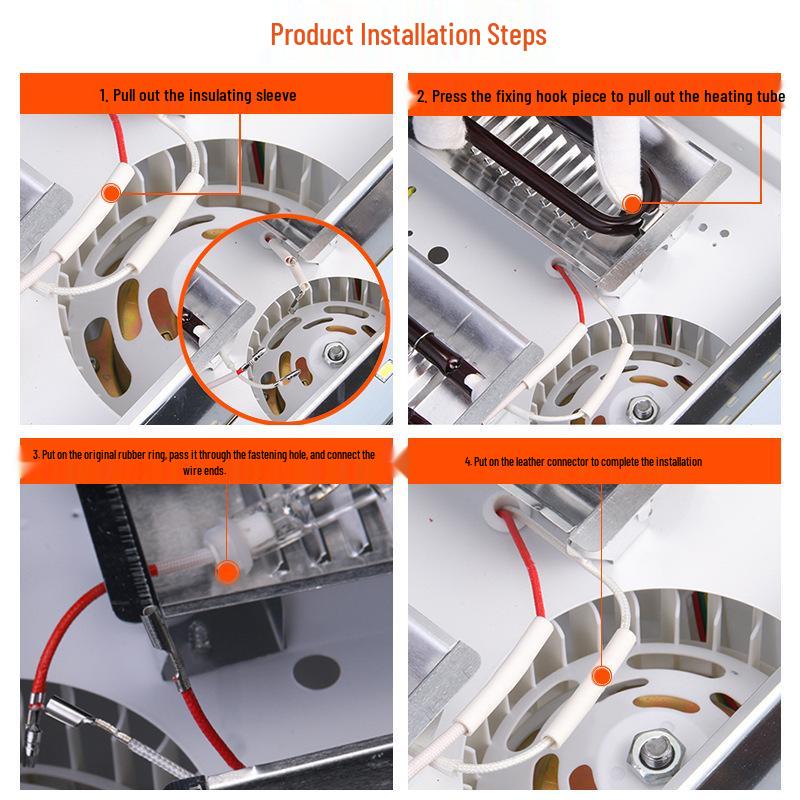 Product Installation Steps

1. Pull out the insulating sleeve

2. Press the fixing hook piece to pull out the heating tube

3. Put on the original rubber ring, pass it through the fastening hole, and connect the wire ends.

4. Put on the leather connector to complete the installation