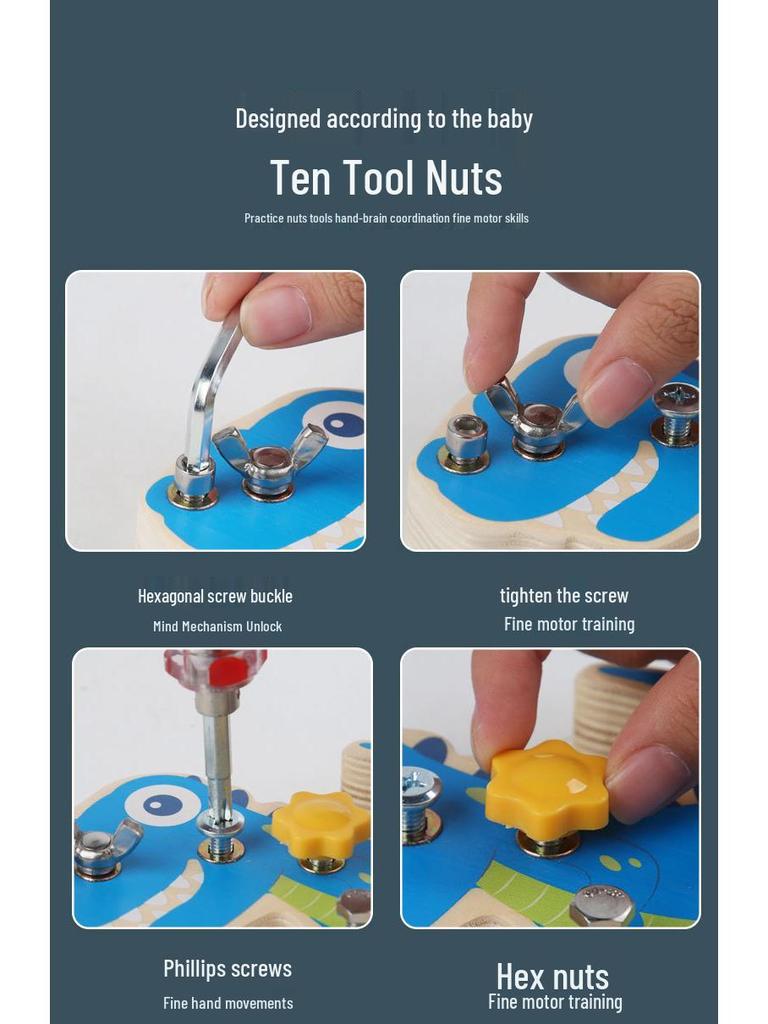 Designed according to the baby

Ten Tool Nuts

Practice nuts tools hand-brain coordination fine motor skills

Hexagonal screw buckle

Mind Mechanism Unlock

tighten the screw

Fine motor training

Phillips screws

Fine hand movements

Hex nuts

Fine motor training