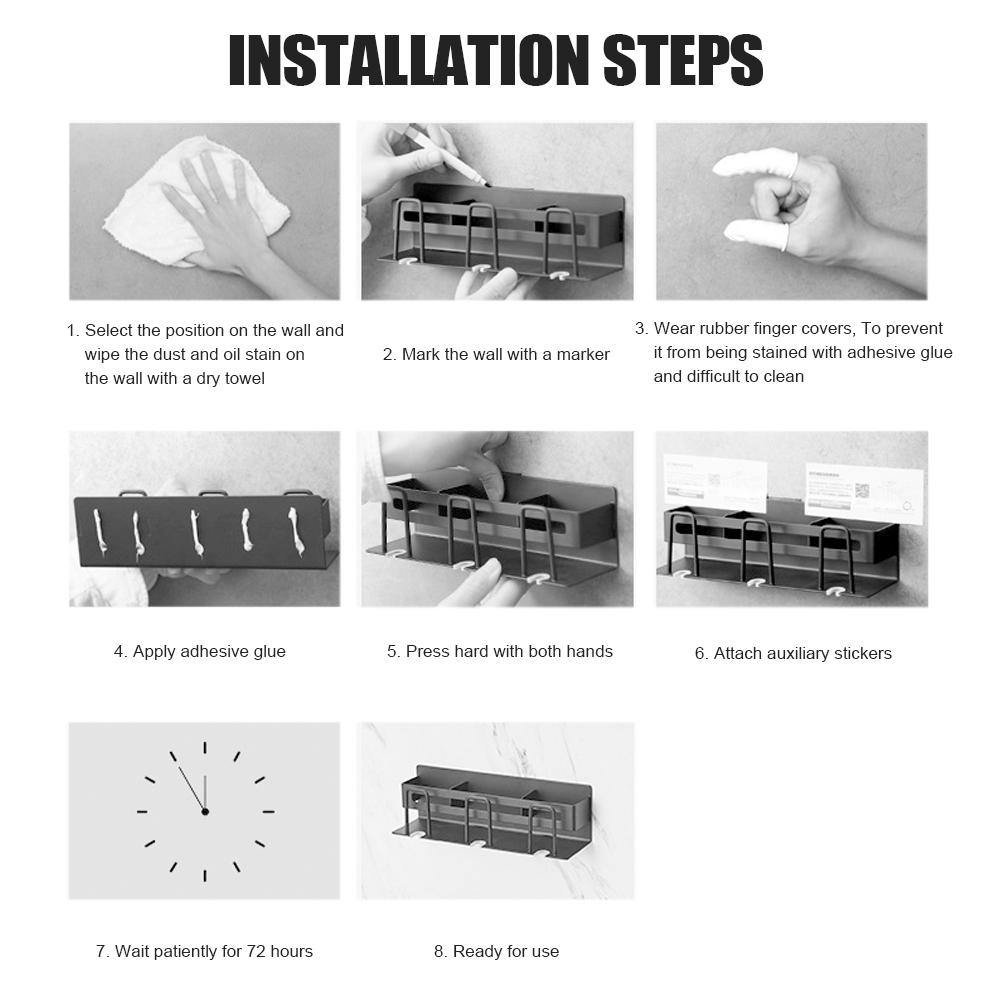 INSTALLATION STEPS

1. Select the position on the wall and wipe the dust and oil stain on the wall with a dry towel

2. Mark the wall with a marker

3. Wear rubber finger covers, To prevent it from being stained with adhesive glue and difficult to clean

4. Apply adhesive glue

5. Press hard with both hands

6. Attach auxiliary stickers

7. Wait patiently for 72 hours

8. Ready for use