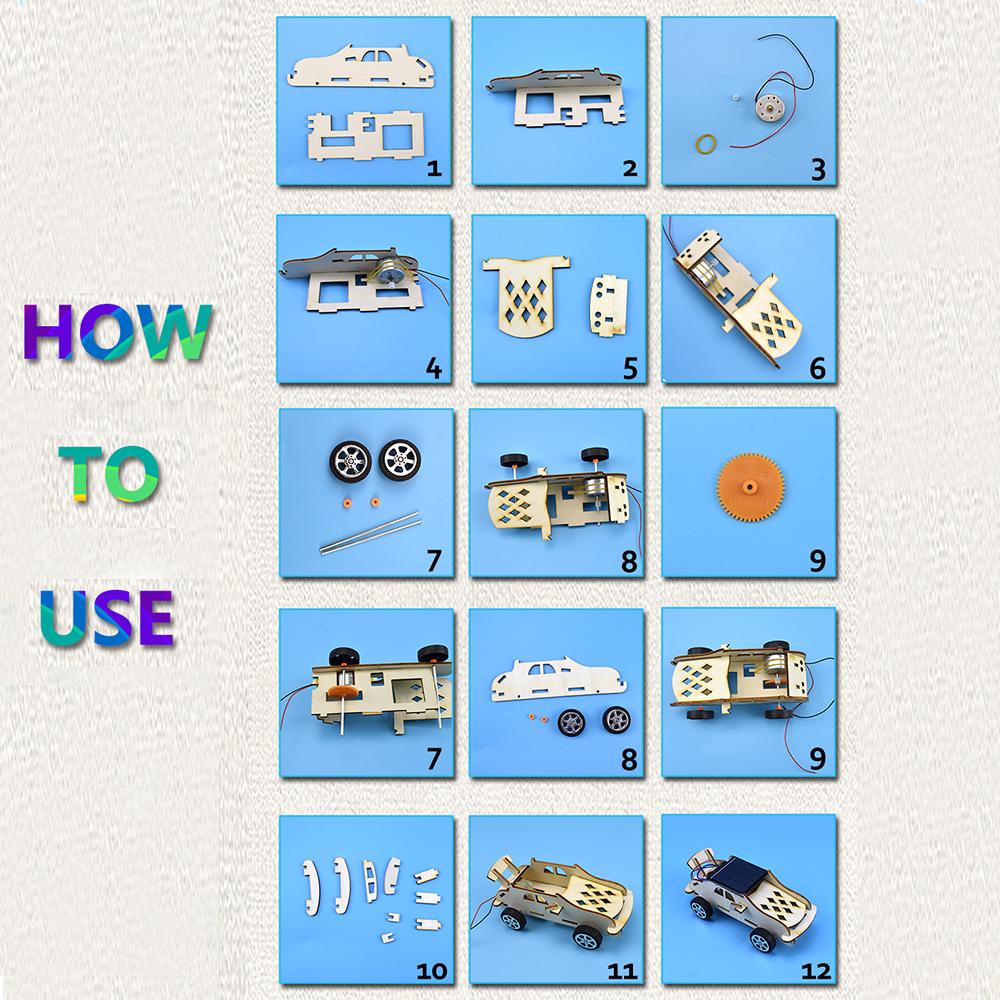 HOW
TO
USE

1
2
3
4
5
6
7
8
9
7
8
9
10
11
12