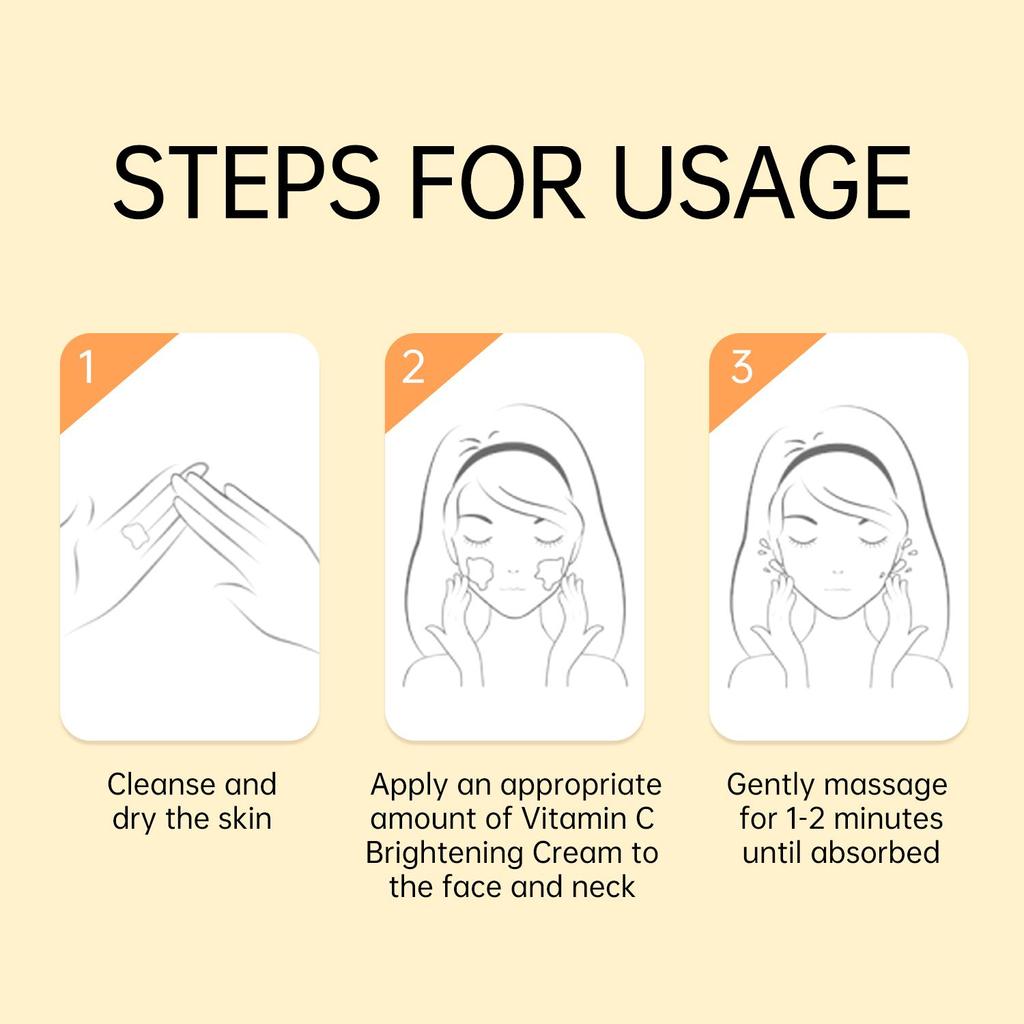 STEPS FOR USAGE

1

Cleanse and dry the skin

2

Apply an appropriate amount of Vitamin C Brightening Cream to the face and neck

3

Gently massage for 1-2 minutes until absorbed