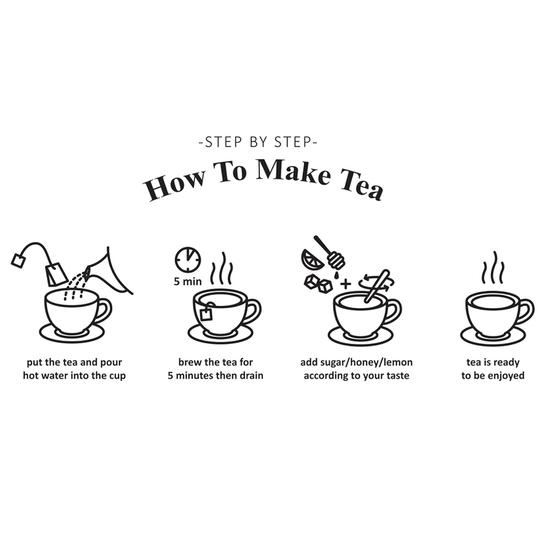 -STEP BY STEP-

How To Make Tea

put the tea and pour hot water into the cup

5 min

brew the tea for 5 minutes then drain

+

add sugar/honey/lemon according to your taste

tea is ready to be enjoyed