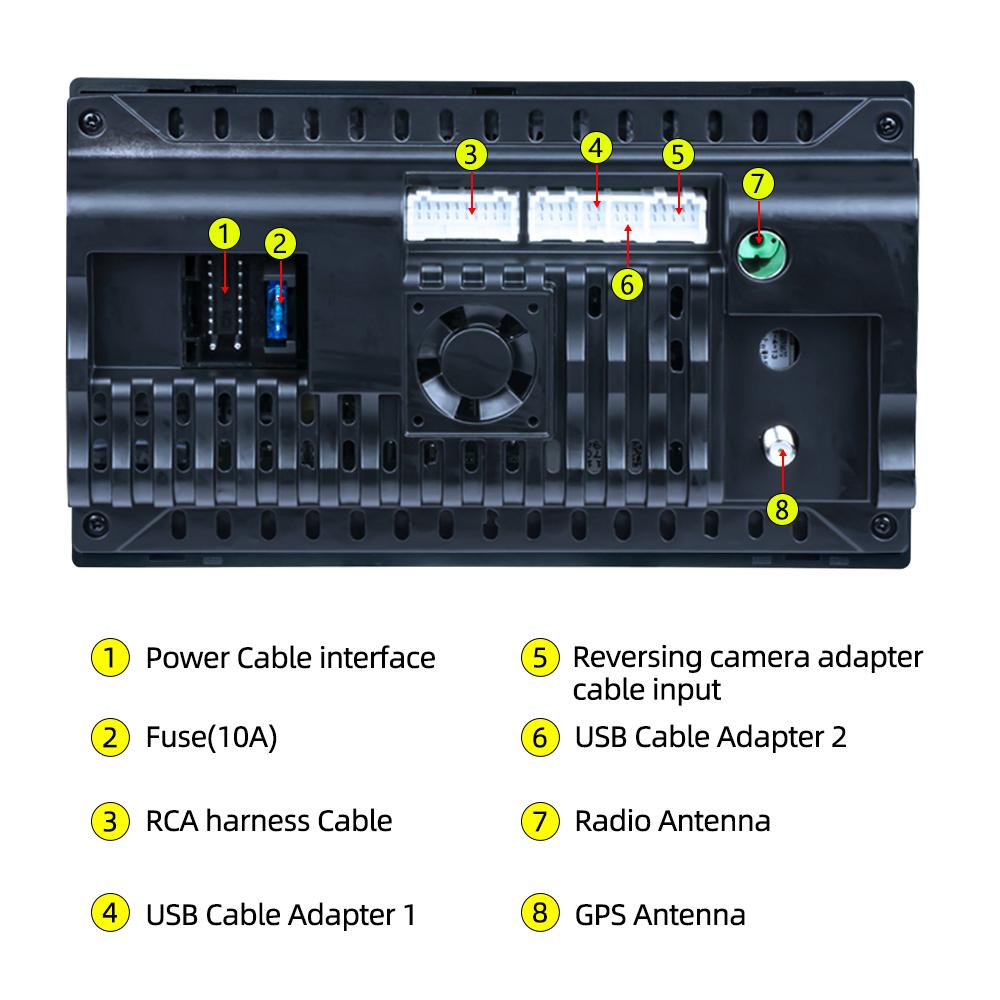 3 4 5
7
1 2
6
8

1 Power Cable interface

2 Fuse(10A)

3 RCA harness Cable

4 USB Cable Adapter 1

5 Reversing camera adapter cable input

6 USB Cable Adapter 2

7 Radio Antenna

8 GPS Antenna