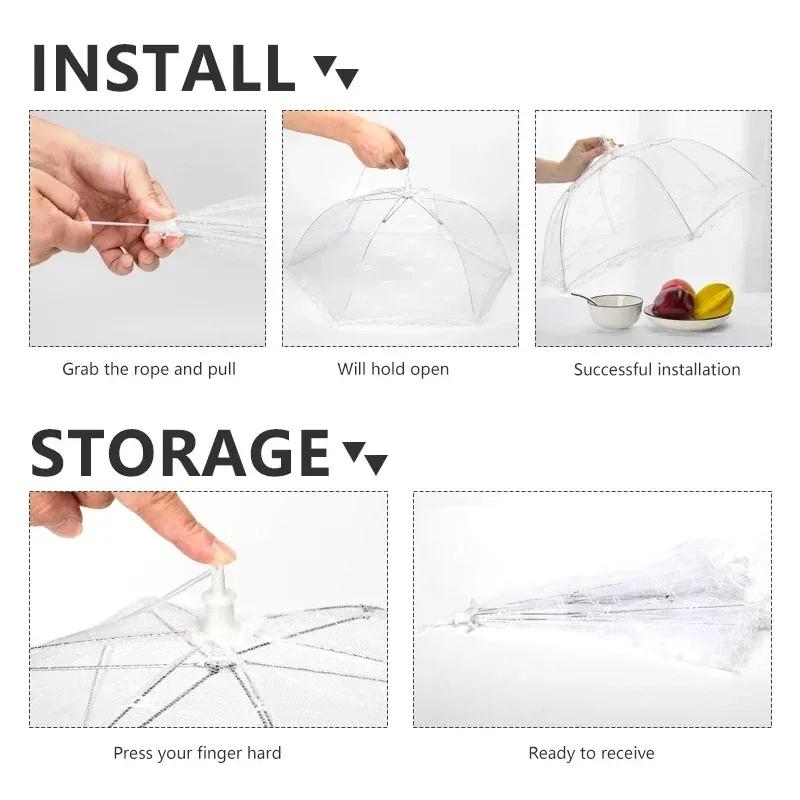 INSTALL

Grab the rope and pull

Will hold open

Successful installation

STORAGE

Press your finger hard

Ready to receive