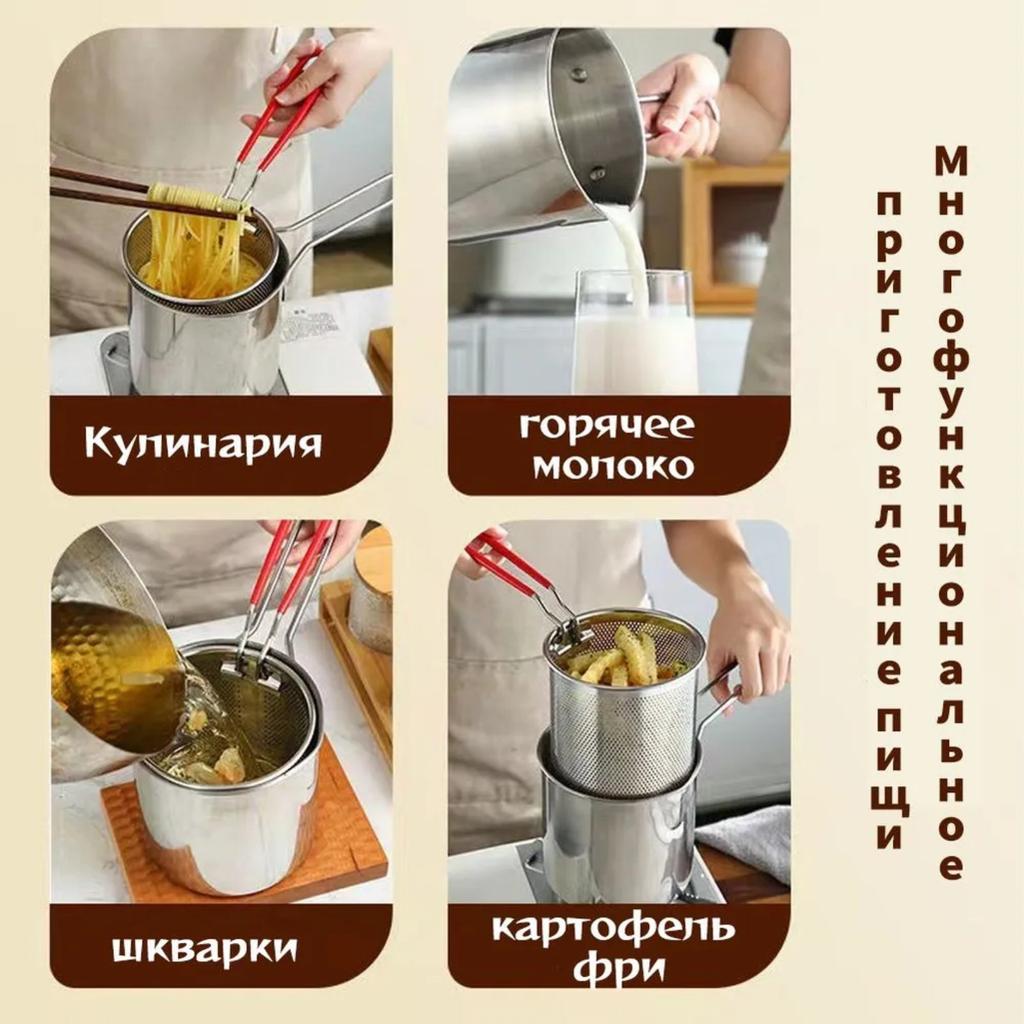 Кулинария

горячее молоко

шкварки

картофель фри

Многофункциональное приготовление пищи