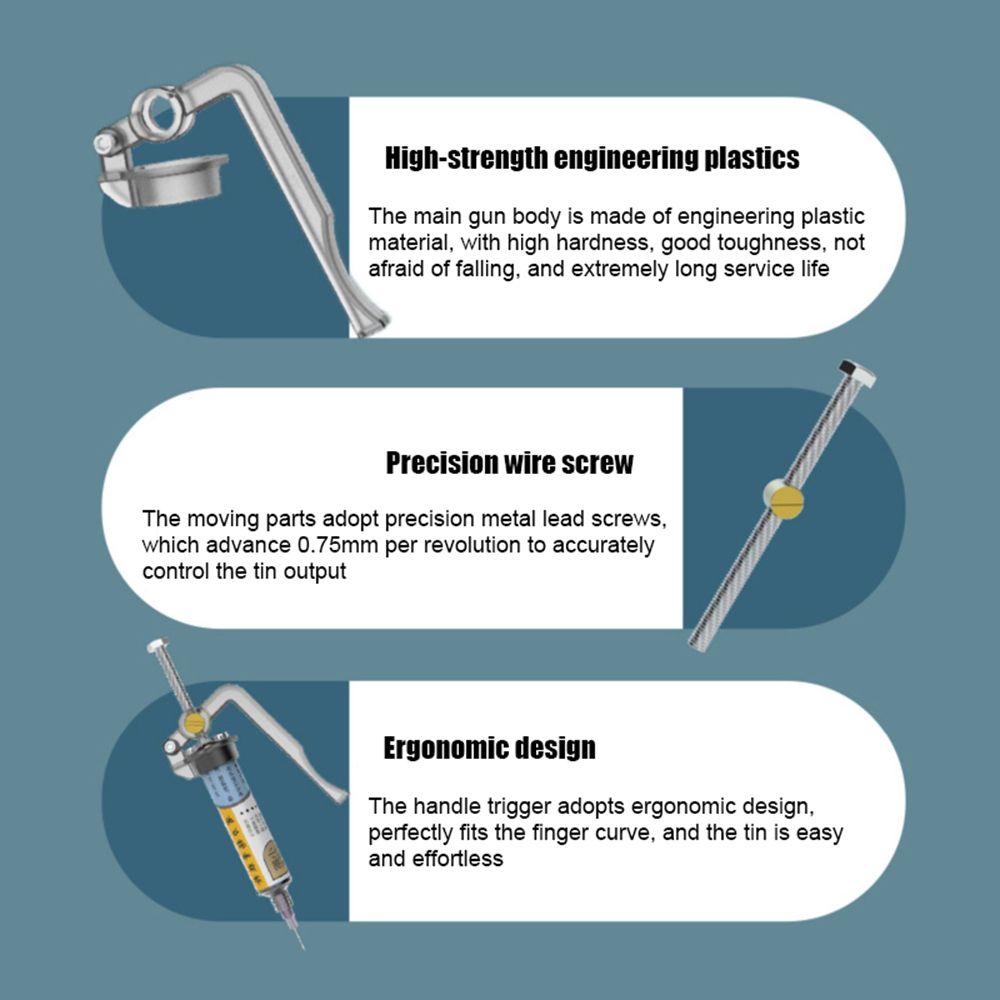 High-strength engineering plastics

The main gun body is made of engineering plastic material, with high hardness, good toughness, not afraid of falling, and extremely long service life

Precision wire screw

The moving parts adopt precision metal lead screws, which advance 0.75mm per revolution to accurately control the tin output

Ergonomic design

The handle trigger adopts ergonomic design, perfectly fits the finger curve, and the tin is easy and effortless