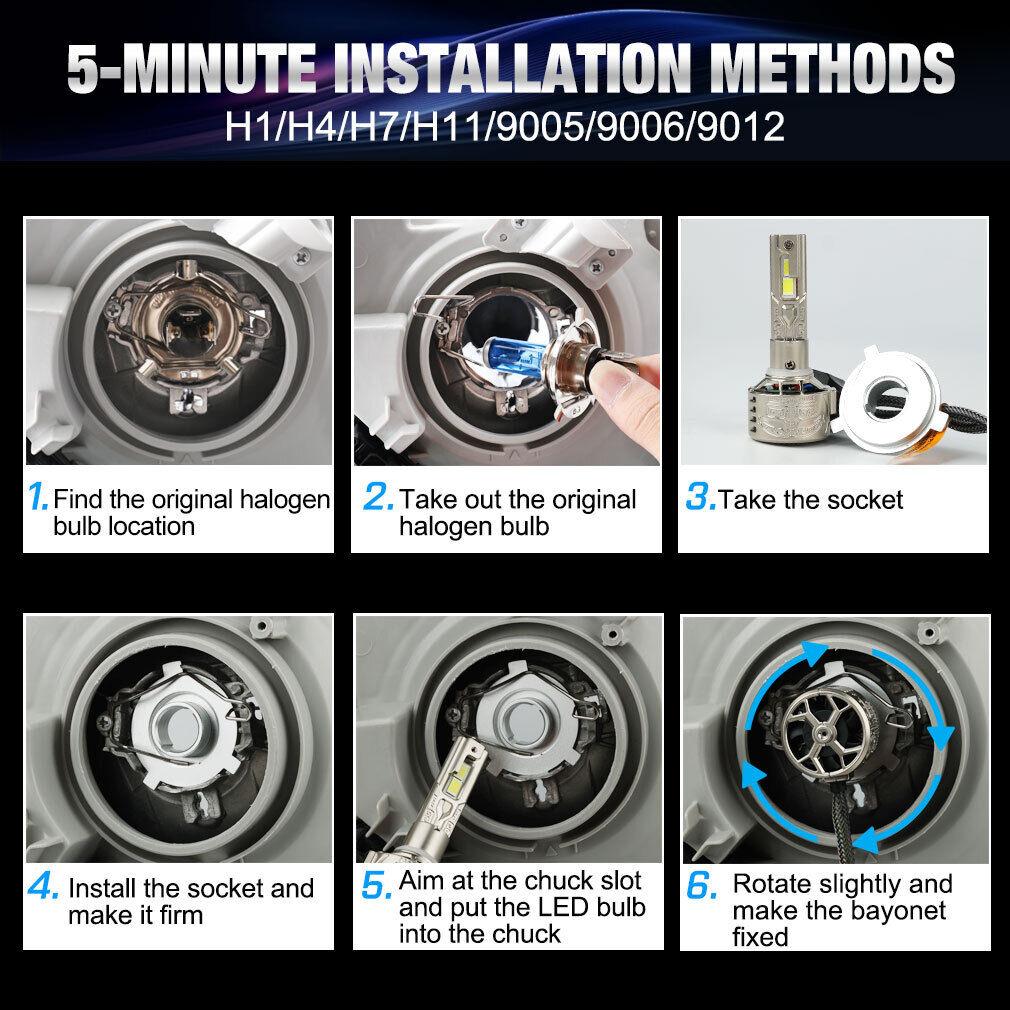 5-MINUTE INSTALLATION METHODS
H1/H4/H7/H11/9005/9006/9012

1. Find the original halogen bulb location

2. Take out the original halogen bulb

3. Take the socket

4. Install the socket and make it firm

5. Aim at the chuck slot and put the LED bulb into the chuck

6. Rotate slightly and make the bayonet fixed