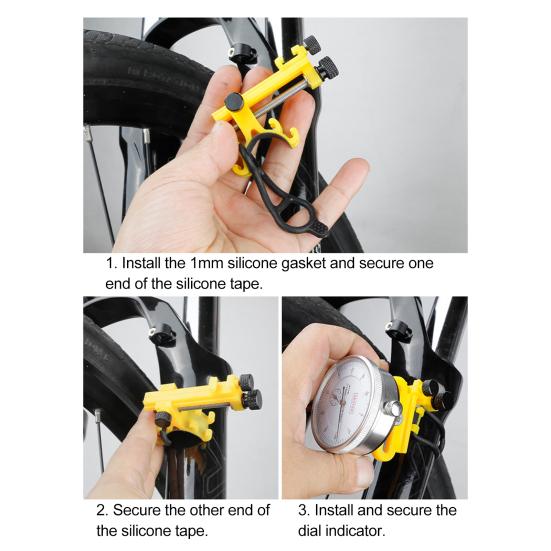 1. Install the 1mm silicone gasket and secure one end of the silicone tape.

2. Secure the other end of the silicone tape.

3. Install and secure the dial indicator.