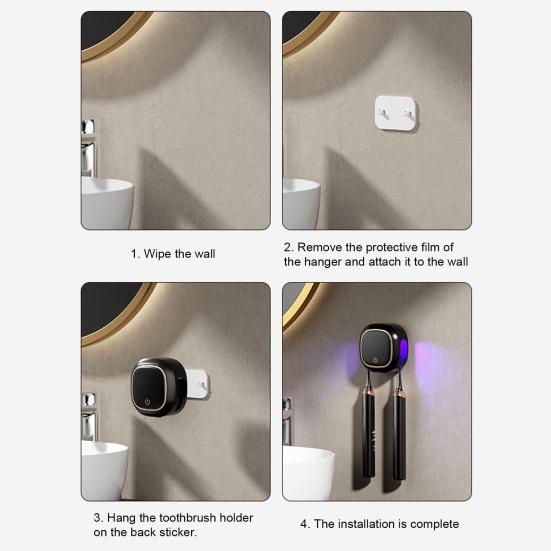 1. Wipe the wall

2. Remove the protective film of the hanger and attach it to the wall

3. Hang the toothbrush holder on the back sticker.

4. The installation is complete