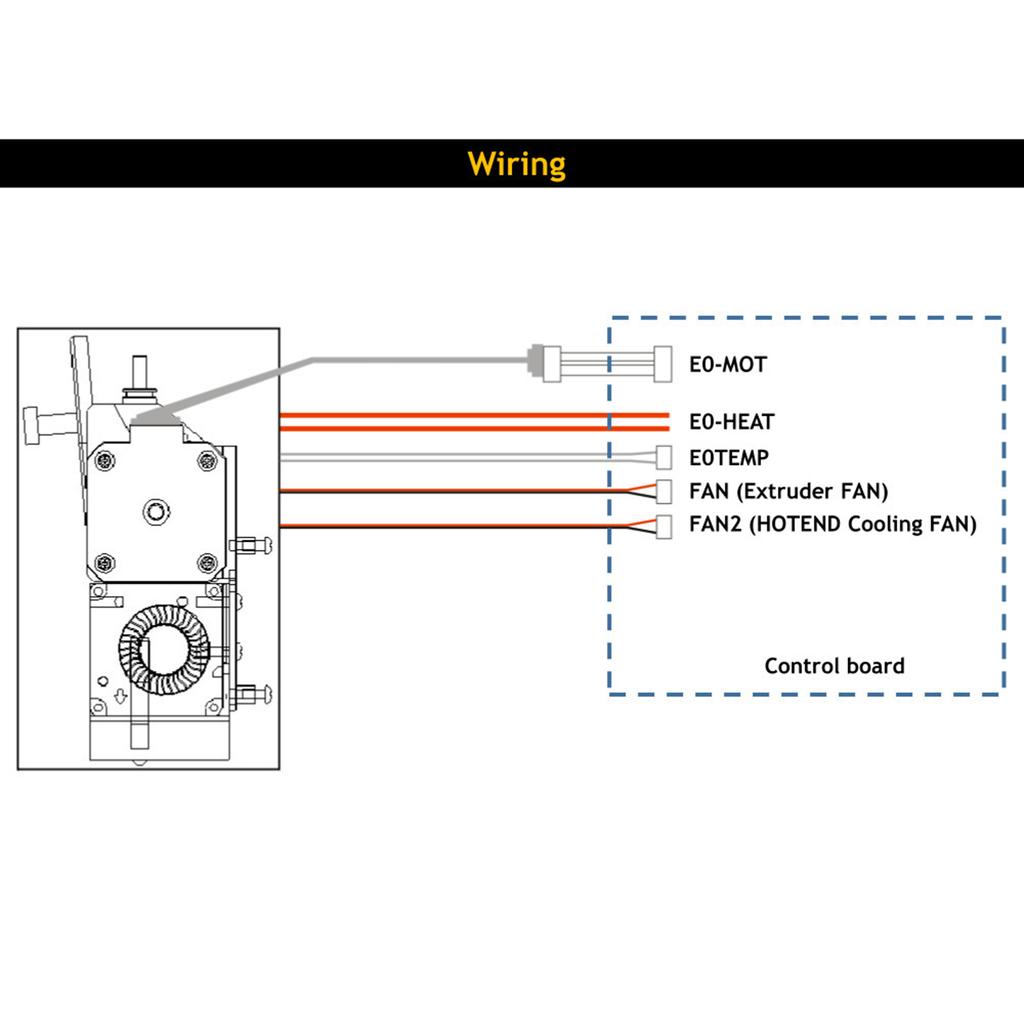 Wiring

E0-MOT
E0-HEAT
E0TEMP
FAN (Extruder FAN)
FAN2 (HOTEND Cooling FAN)

Control board