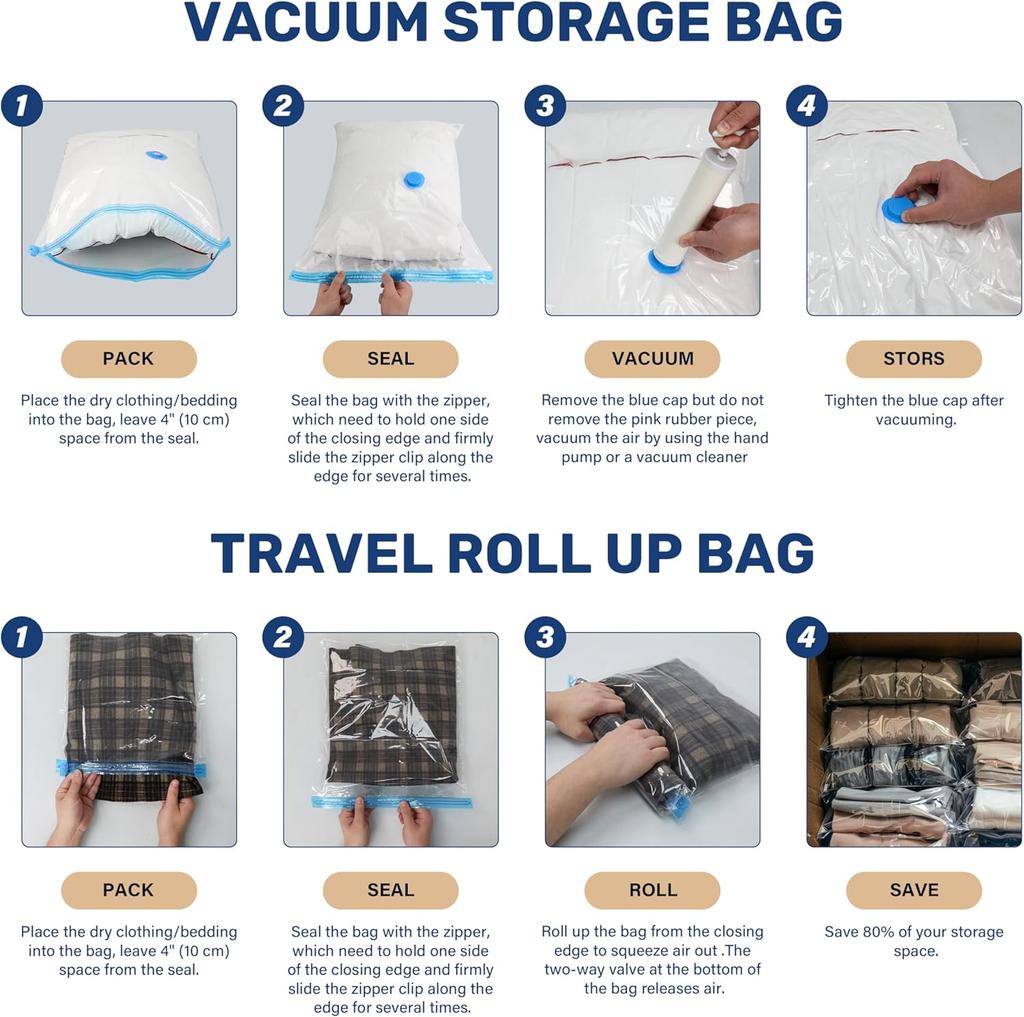 VACUUM STORAGE BAG

1

PACK

Place the dry clothing/bedding into the bag, leave 4" (10 cm) space from the seal.

2

SEAL

Seal the bag with the zipper, which need to hold one side of the closing edge and firmly slide the zipper clip along the edge for several times.

3

VACUUM

Remove the blue cap but do not remove the pink rubber piece, vacuum the air by using the hand pump or a vacuum cleaner

4

STORS

Tighten the blue cap after vacuuming.

TRAVEL ROLL UP BAG

1

PACK

Place the dry clothing/bedding into the bag, leave 4" (10 cm) space from the seal.

2

SEAL

Seal the bag with the zipper, which need to hold one side of the closing edge and firmly slide the zipper clip along the edge for several times.

3

ROLL

Roll up the bag from the closing edge to squeeze air out .The two-way valve at the bottom of the bag releases air.

4

SAVE

Save 80% of your storage space.