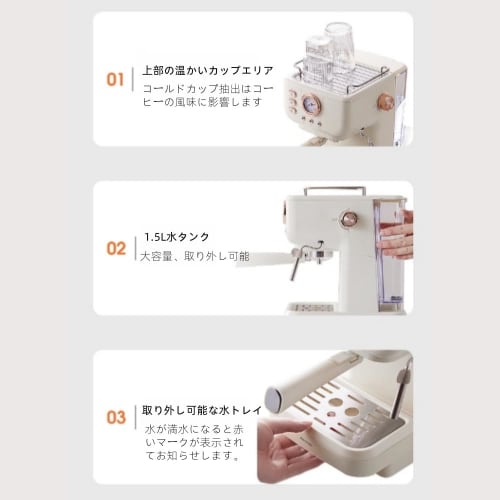 01 上部の温かいカップエリア

コールドカップ抽出はコーヒーの風味に影響します

02 1.5L水タンク

大容量、取り外し可能

03 取り外し可能な水トレイ

水が満水になると赤いマークが表示されてお知らせします。