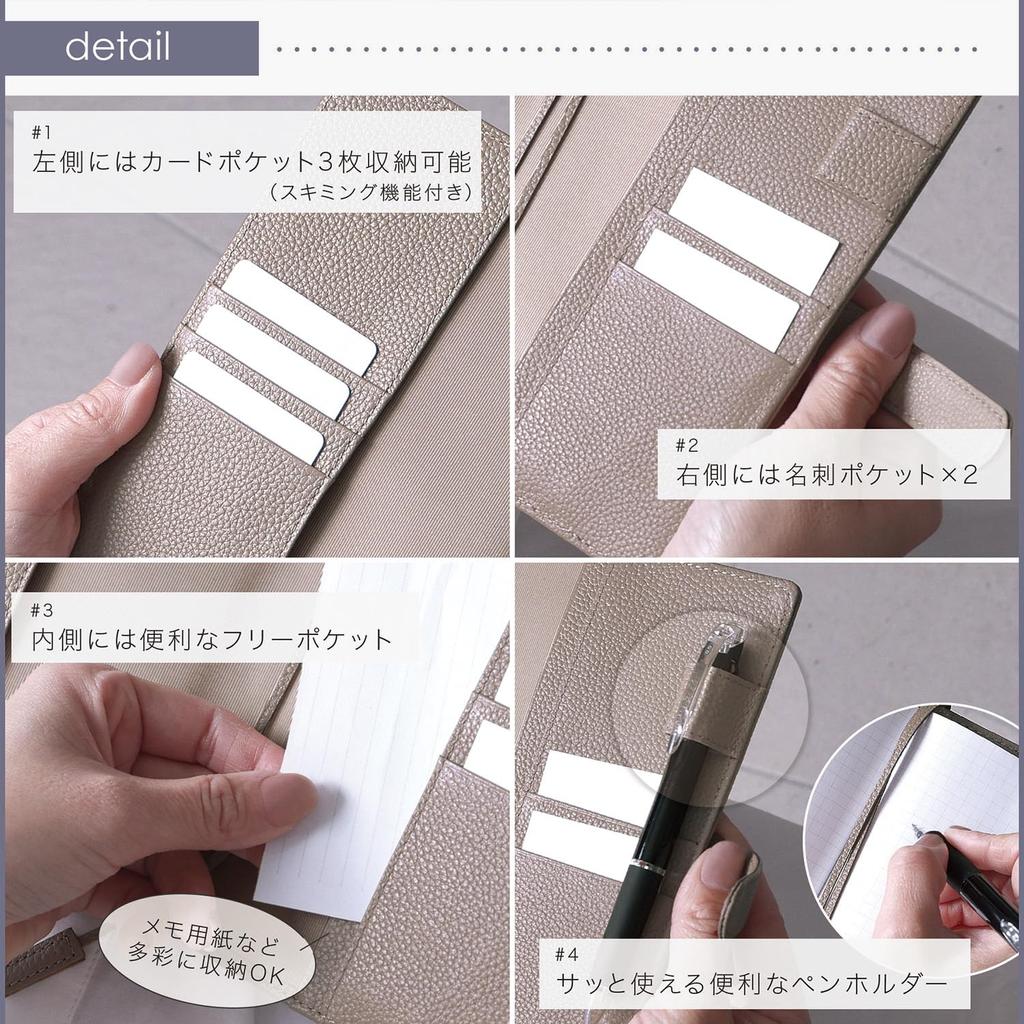 detail

#1
左側にはカードポケット3枚収納可能
（スキミング機能付き）

#2
右側には名刺ポケット×2

#3
内側には便利なフリーポケット

メモ用紙など
多彩に収納OK

#4
サッと使える便利なペンホルダー