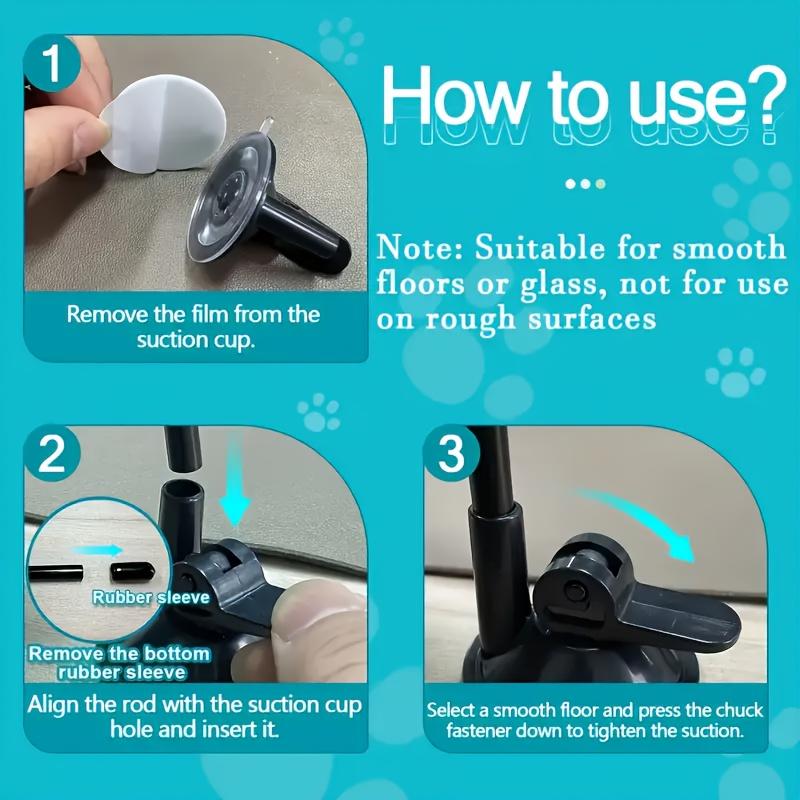 1

Remove the film from the suction cup.

How to use?

Note: Suitable for smooth floors or glass, not for use on rough surfaces

2

Rubber sleeve

Remove the bottom rubber sleeve

Align the rod with the suction cup hole and insert it.

3

Select a smooth floor and press the chuck fastener down to tighten the suction.