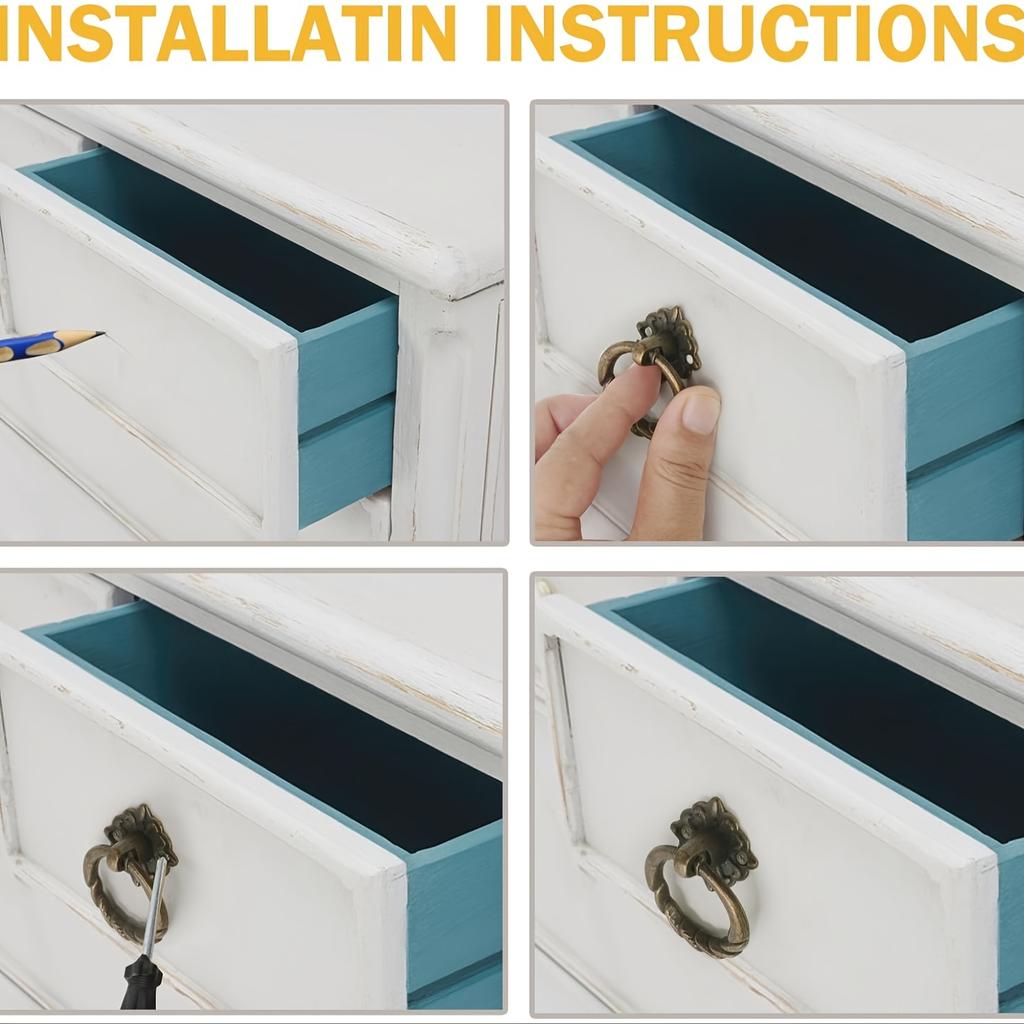 INSTALLATIN INSTRUCTIONS