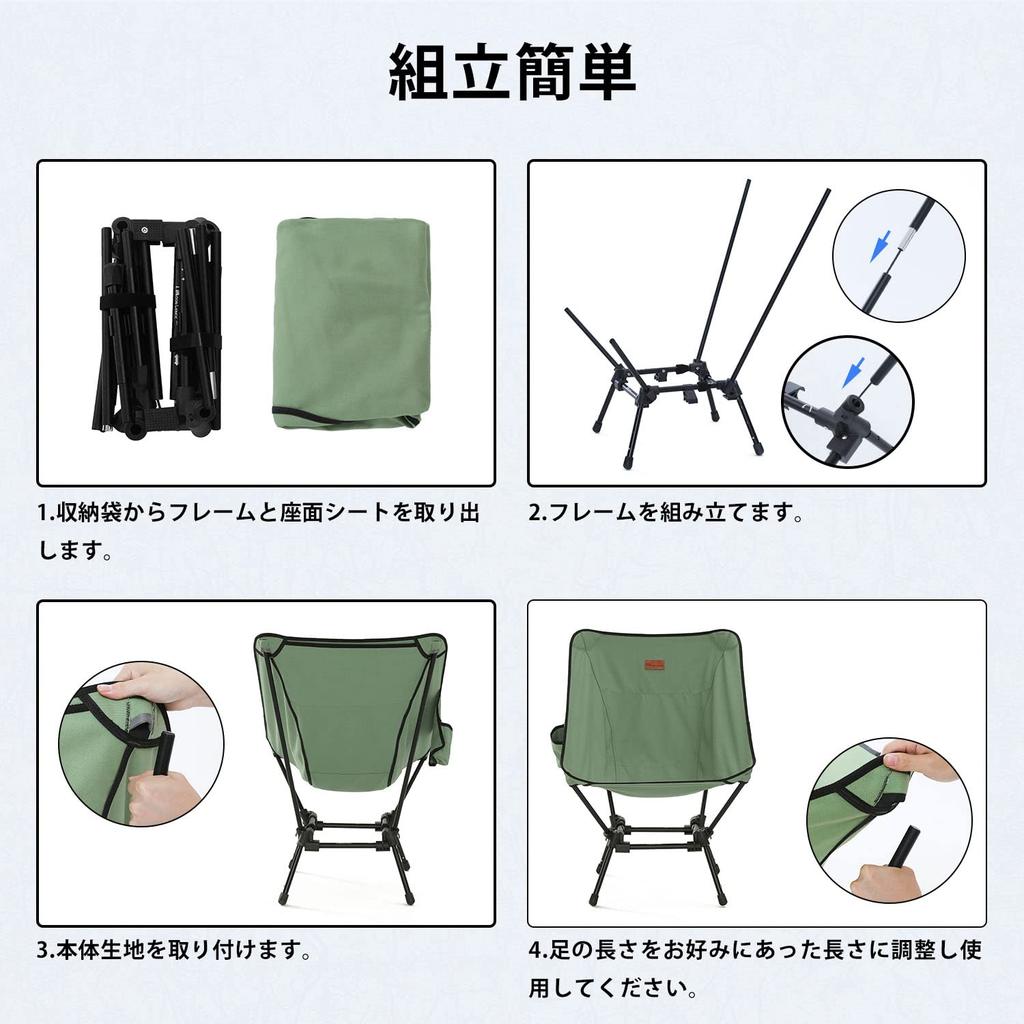 組立簡単

1.収納袋からフレームと座面シートを取り出します。

2.フレームを組み立てます。

3.本体生地を取り付けます。

4.足の長さをお好みにあった長さに調整し使用してください。