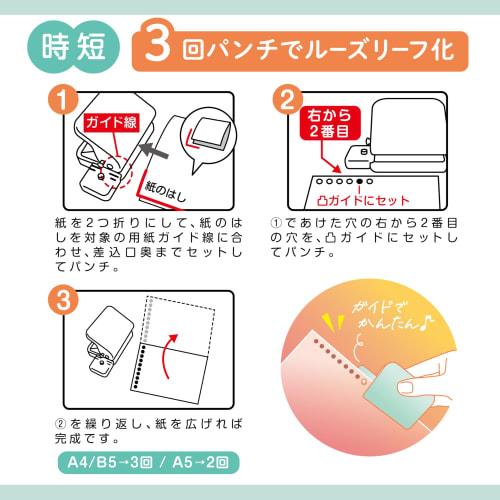 時短

3回パンチでルーズリーフ化

1

ガイド線

紙のはし

紙を2つ折りにして、紙のはしを対象の用紙ガイド線に合わせ、差込口奥までセットしてパンチ。

2

右から2番目

凸ガイドにセット

①であけた穴の右から2番目の穴を、凸ガイドにセットしてパンチ。

3

②を繰り返し、紙を広げれば完成です。

A4/B5→3回 / A5→2回

ガイドでかんたん♪