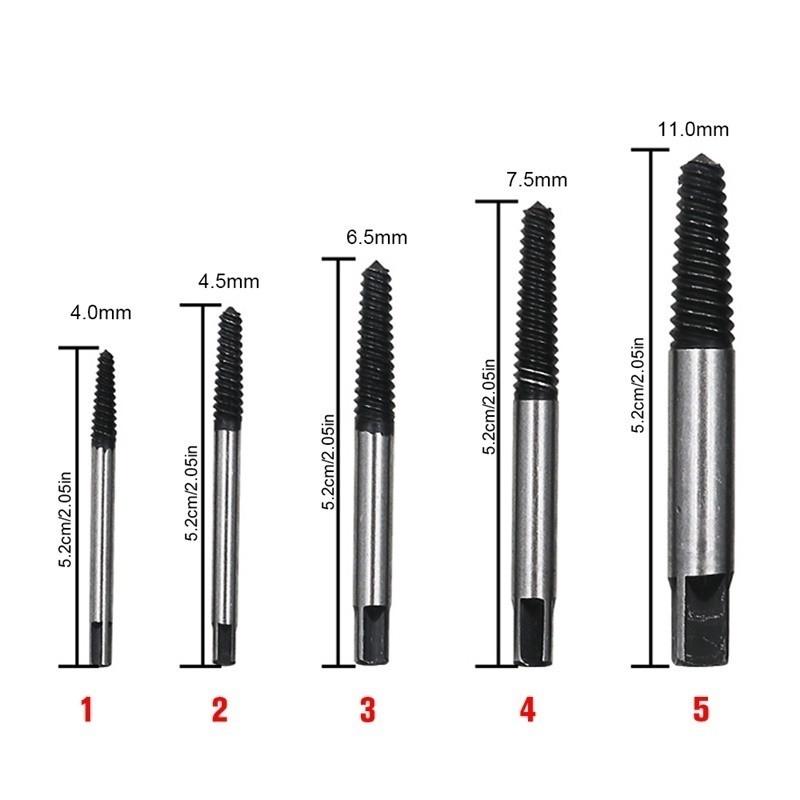 4.0mm
5.2cm/2.05in
1

4.5mm
5.2cm/2.05in
2

6.5mm
5.2cm/2.05in
3

7.5mm
5.2cm/2.05in
4

11.0mm
5.2cm/2.05in
5