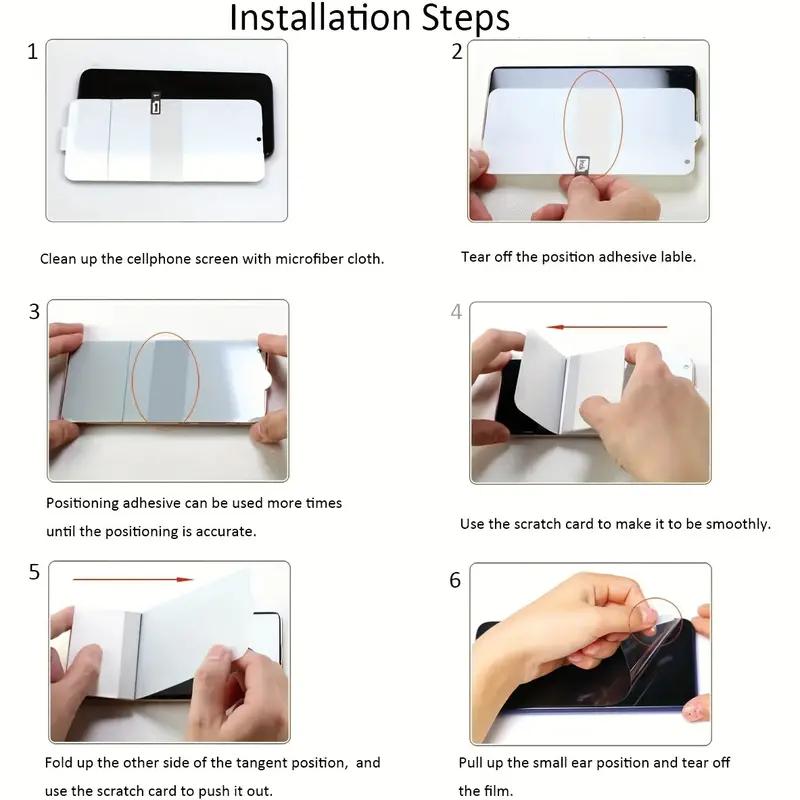 Installation Steps

1

Clean up the cellphone screen with microfiber cloth.

2

Tear off the position adhesive lable.

3

Positioning adhesive can be used more times until the positioning is accurate.

4

Use the scratch card to make it to be smoothly.

5

Fold up the other side of the tangent position, and use the scratch card to push it out.

6

Pull up the small ear position and tear off the film.