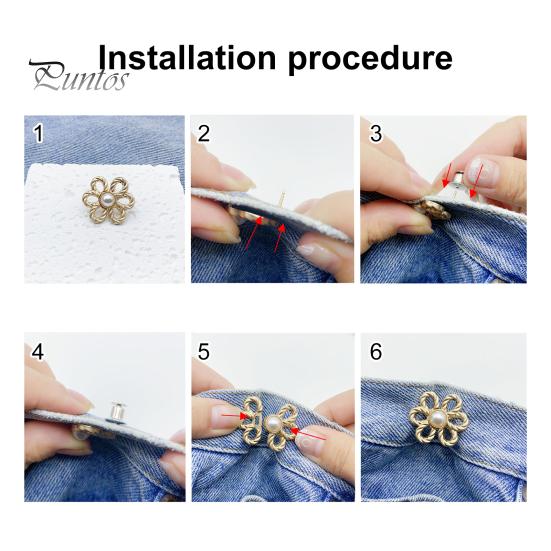 Puntos

Installation procedure

1

2

3

4

5

6