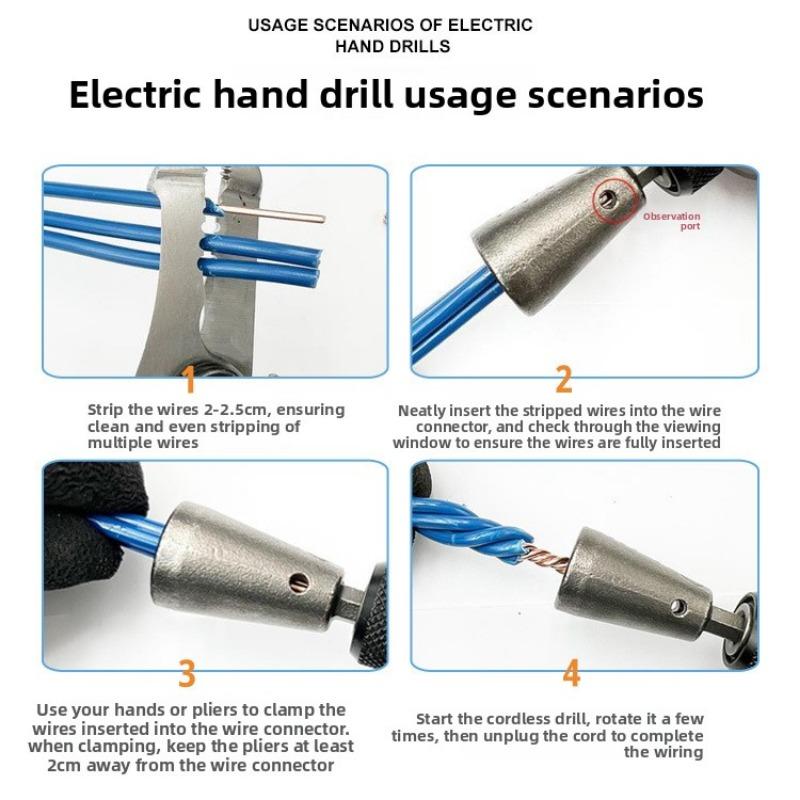 USAGE SCENARIOS OF ELECTRIC HAND DRILLS

Electric hand drill usage scenarios

Observation port

1

Strip the wires 2-2.5cm, ensuring clean and even stripping of multiple wires

2

Neatly insert the stripped wires into the wire connector, and check through the viewing window to ensure the wires are fully inserted

3

Use your hands or pliers to clamp the wires inserted into the wire connector. when clamping, keep the pliers at least 2cm away from the wire connector

4

Start the cordless drill, rotate it a few times, then unplug the cord to complete the wiring