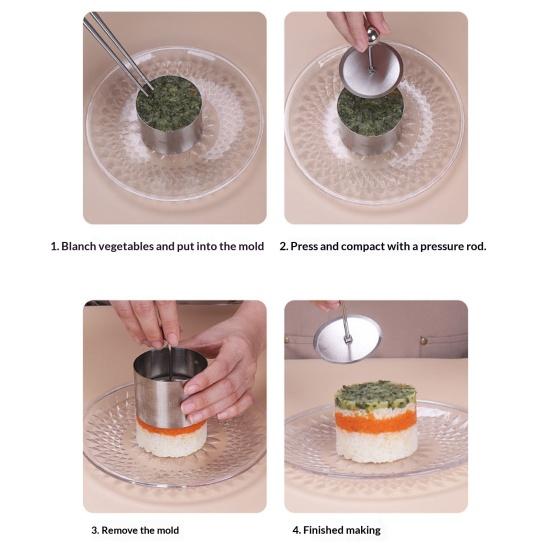 1. Blanch vegetables and put into the mold

2. Press and compact with a pressure rod.

3. Remove the mold

4. Finished making