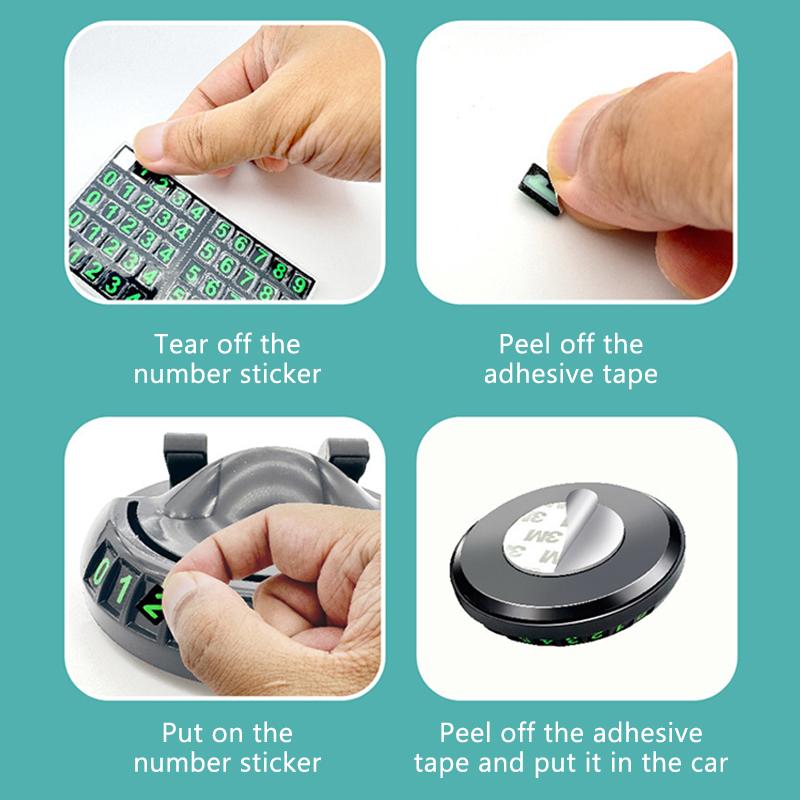 Tear off the number sticker

Peel off the adhesive tape

Put on the number sticker

Peel off the adhesive tape and put it in the car