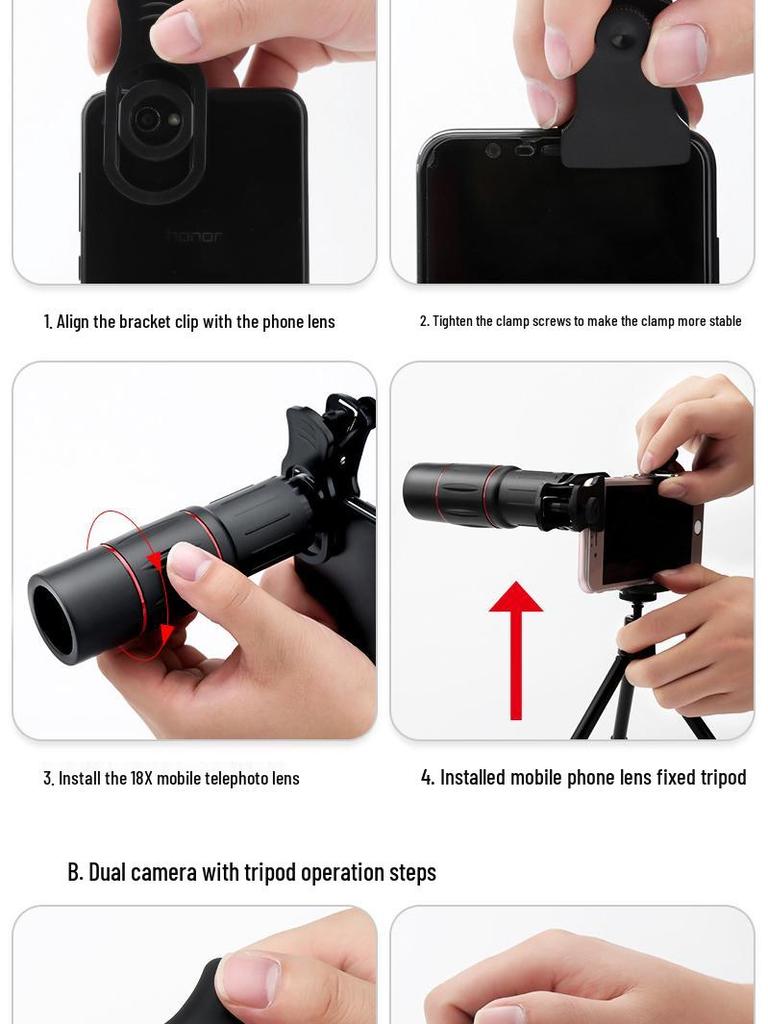 honor

1. Align the bracket clip with the phone lens

2. Tighten the clamp screws to make the clamp more stable

3. Install the 18X mobile telephoto lens

4. Installed mobile phone lens fixed tripod

B. Dual camera with tripod operation steps