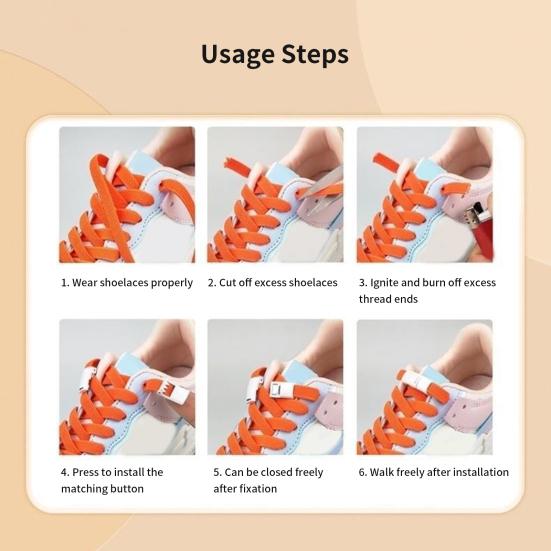 Usage Steps

1. Wear shoelaces properly

2. Cut off excess shoelaces

3. Ignite and burn off excess thread ends

4. Press to install the matching button

5. Can be closed freely after fixation

6. Walk freely after installation