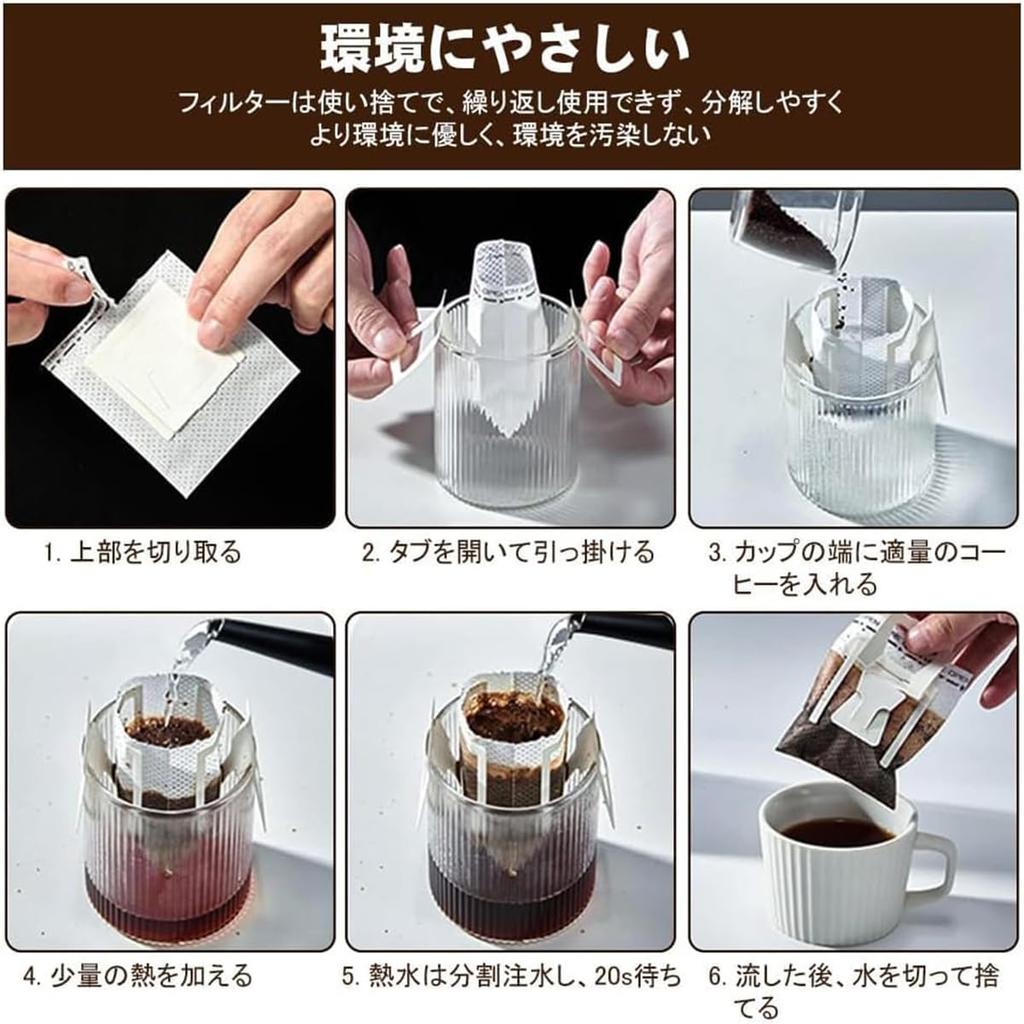 環境にやさしい

フィルターは使い捨てで、繰り返し使用できず、分解しやすく
より環境に優しく、環境を汚染しない

1. 上部を切り取る

2. タブを開いて引っ掛ける

3. カップの端に適量のコーヒーを入れる

4. 少量の熱を加える

5. 熱水は分割注水し、20s待ち

6. 流した後、水を切って捨てる