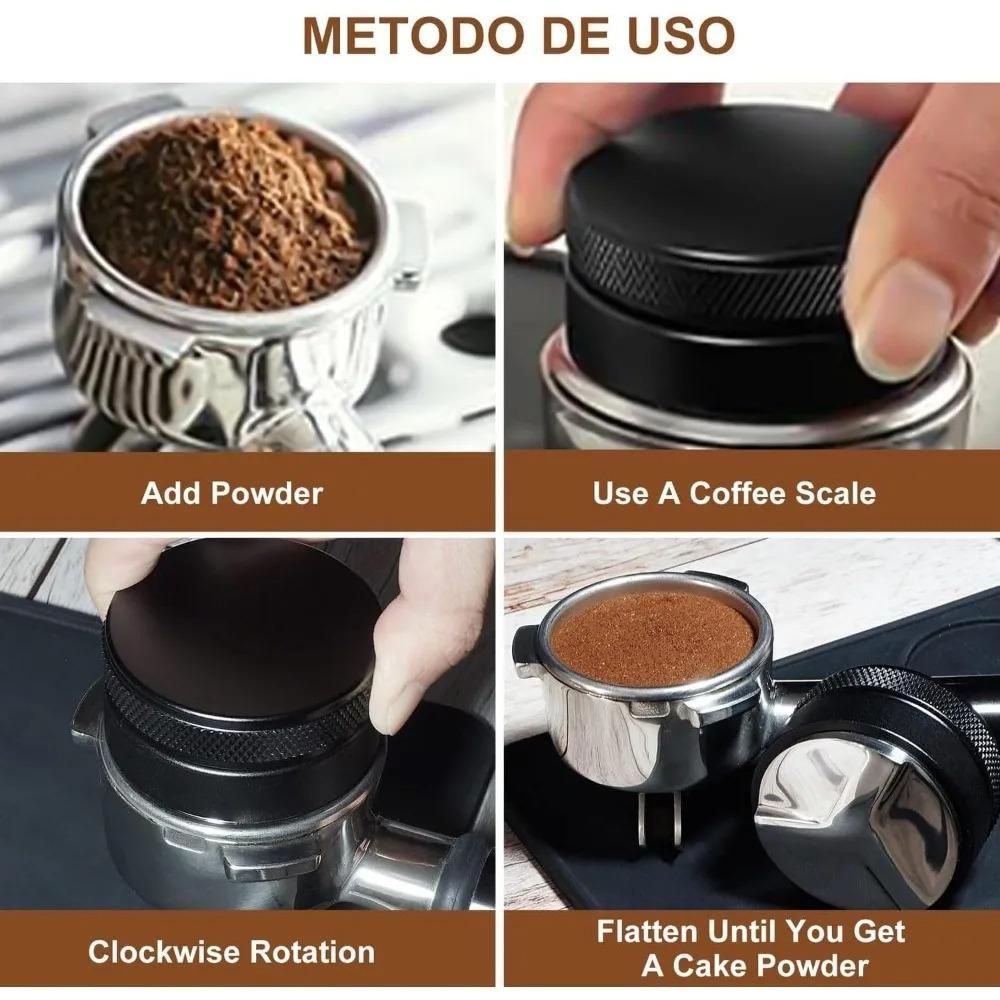 METODO DE USO

Add Powder

Use A Coffee Scale

Clockwise Rotation

Flatten Until You Get A Cake Powder