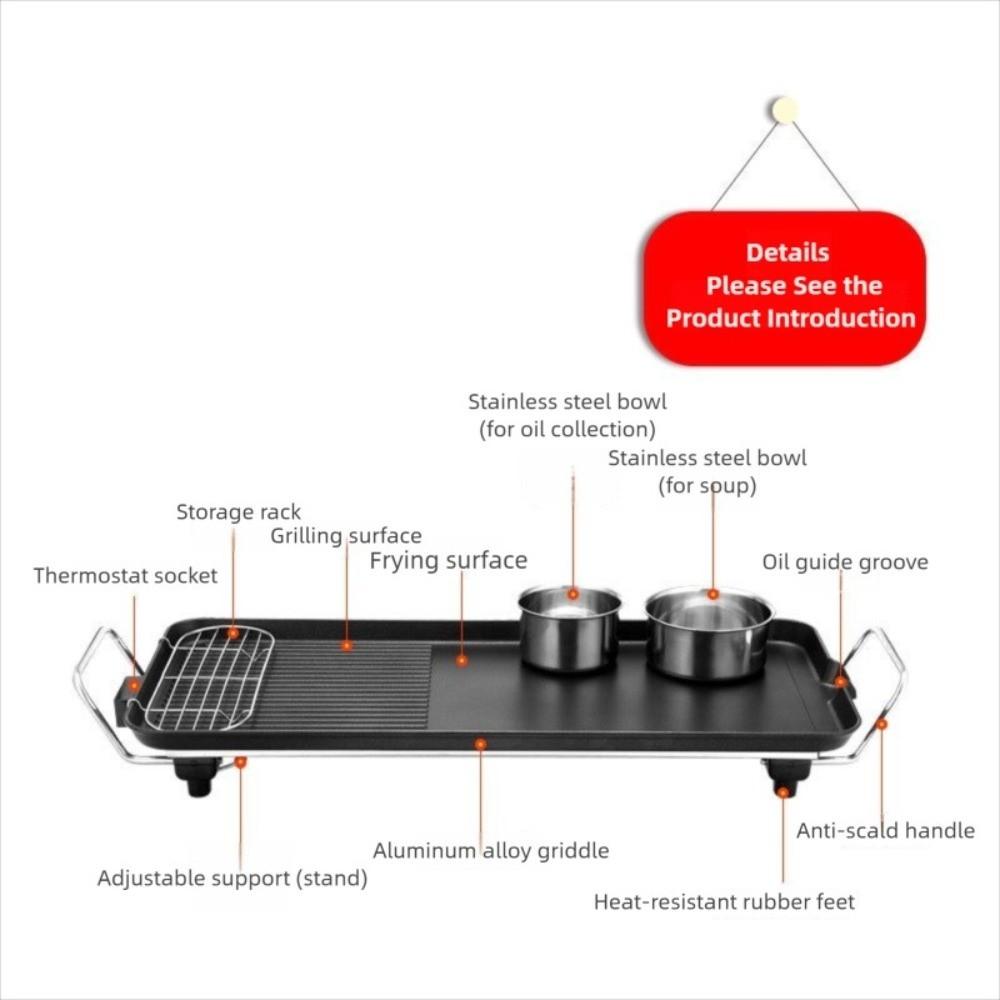 Details
Please See the
Product Introduction

Stainless steel bowl
(for oil collection)

Stainless steel bowl
(for soup)

Storage rack

Grilling surface

Frying surface

Thermostat socket

Oil guide groove

Anti-scald handle

Aluminum alloy griddle

Adjustable support (stand)

Heat-resistant rubber feet